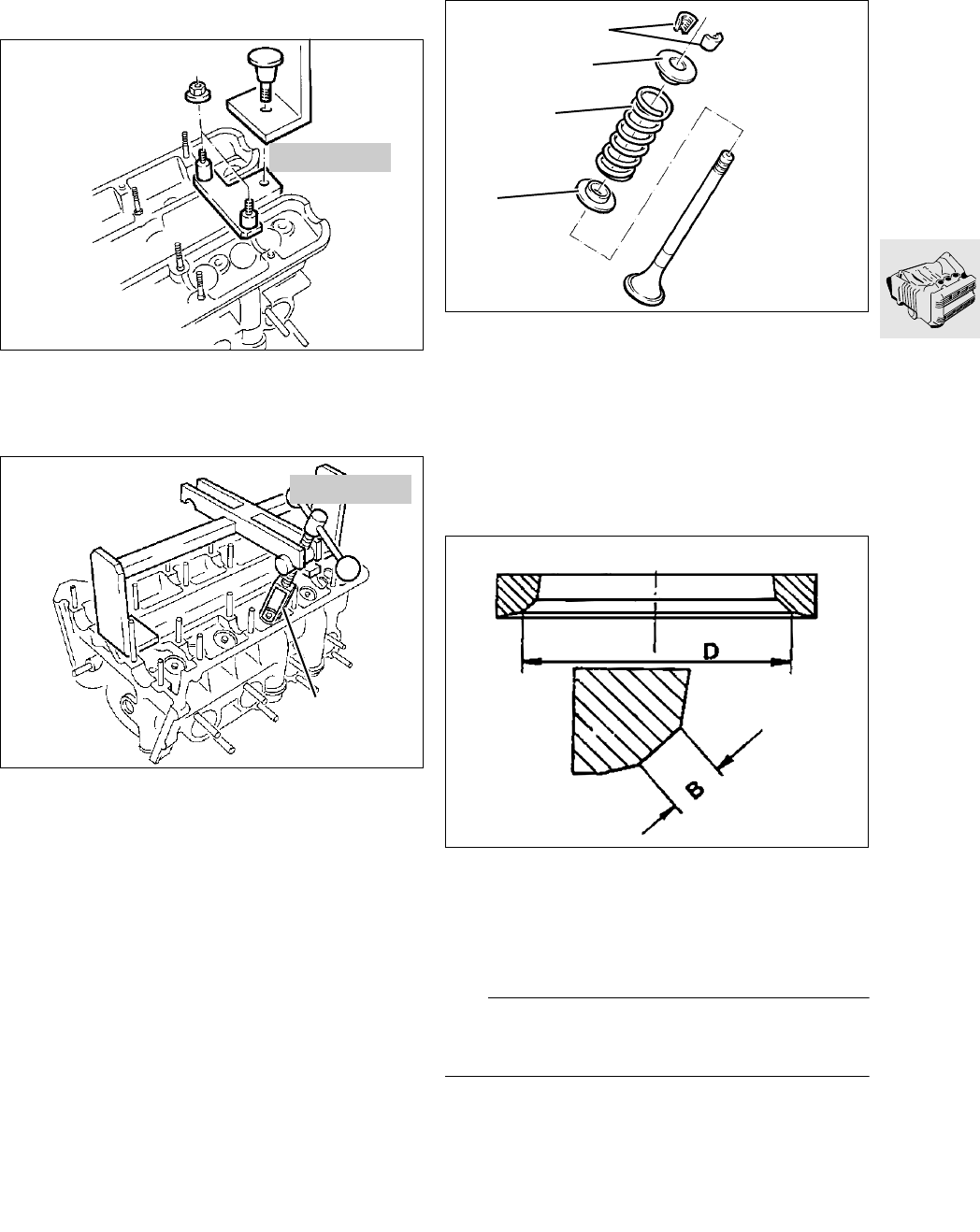 D

B