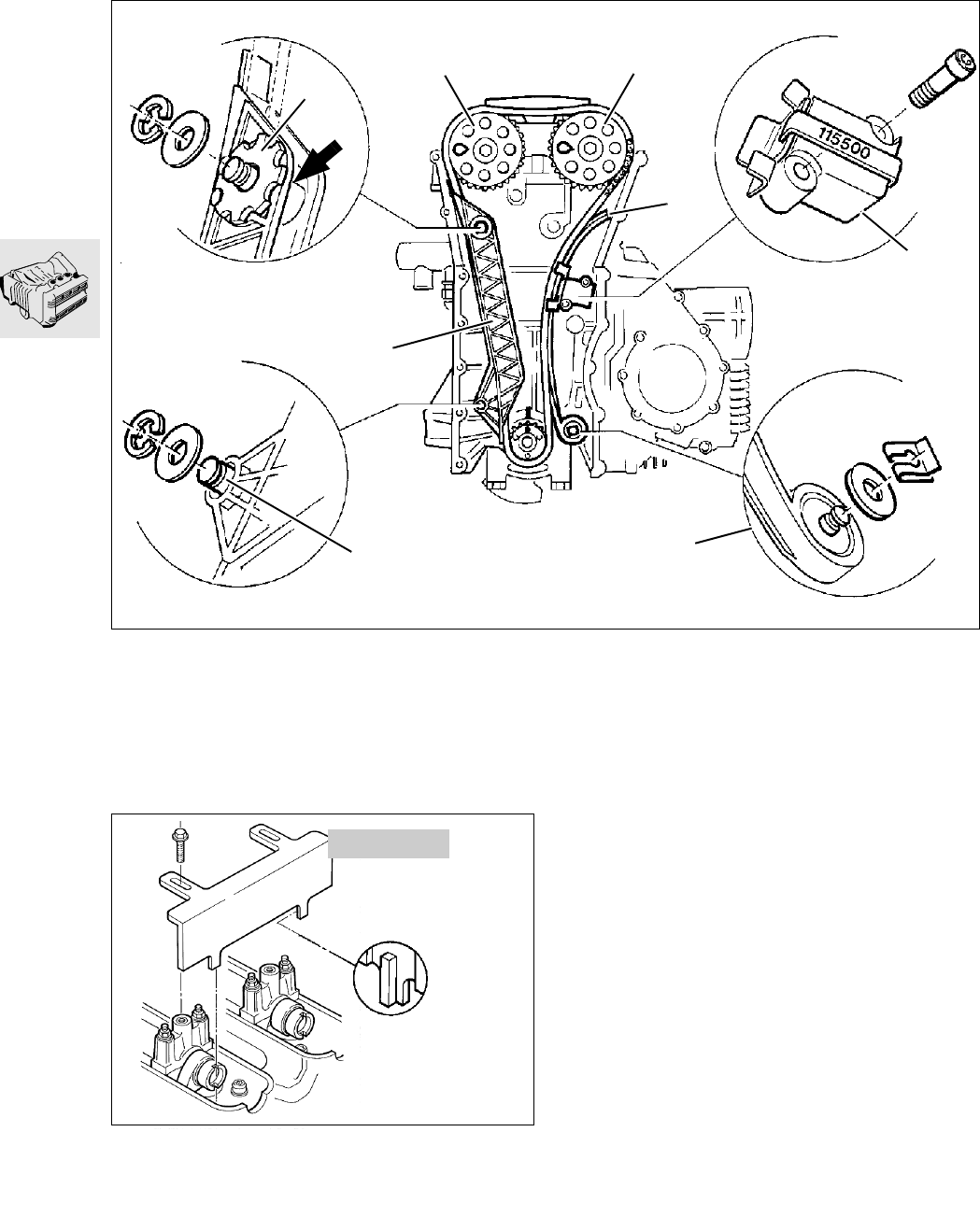 115500