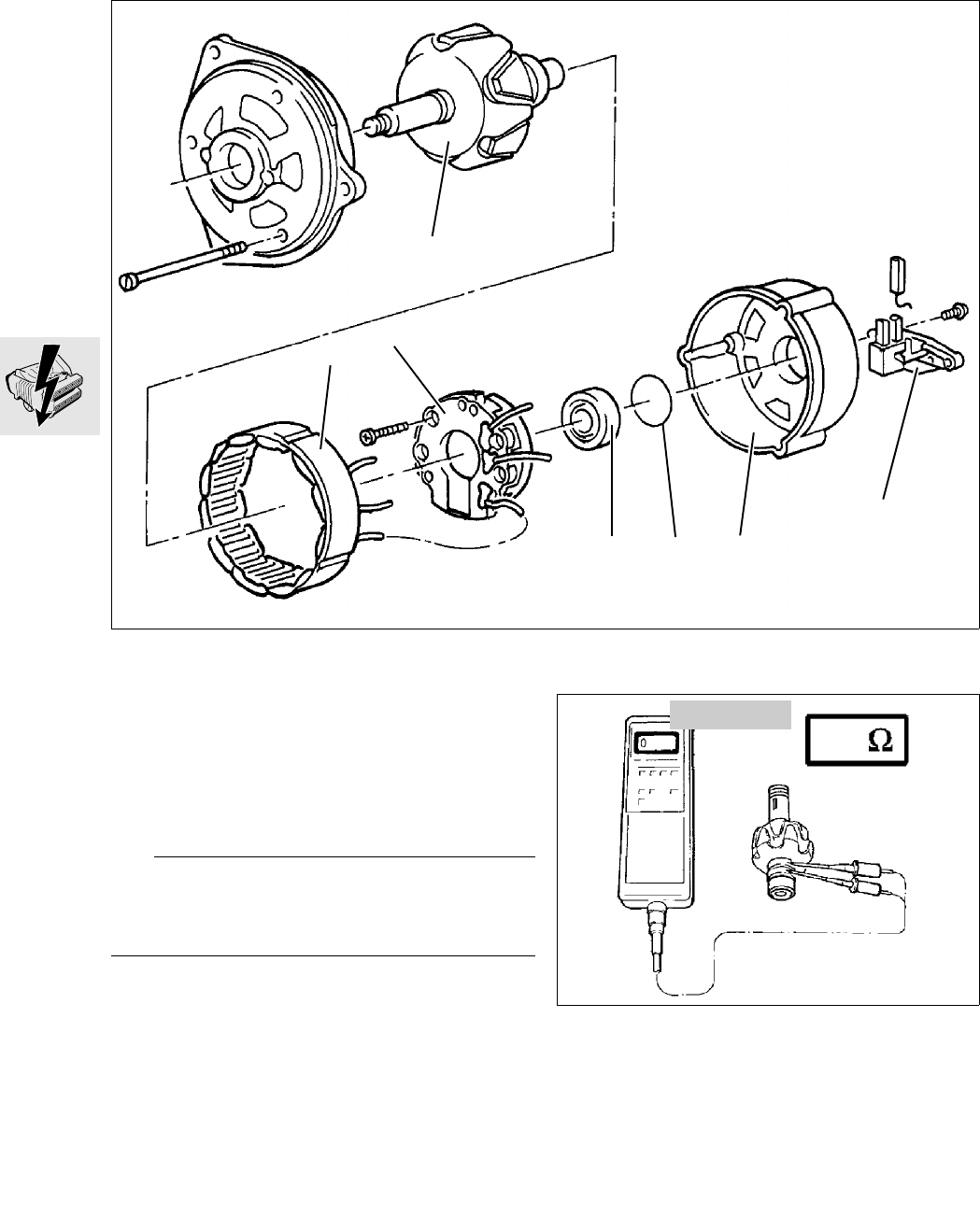 $\Omega$