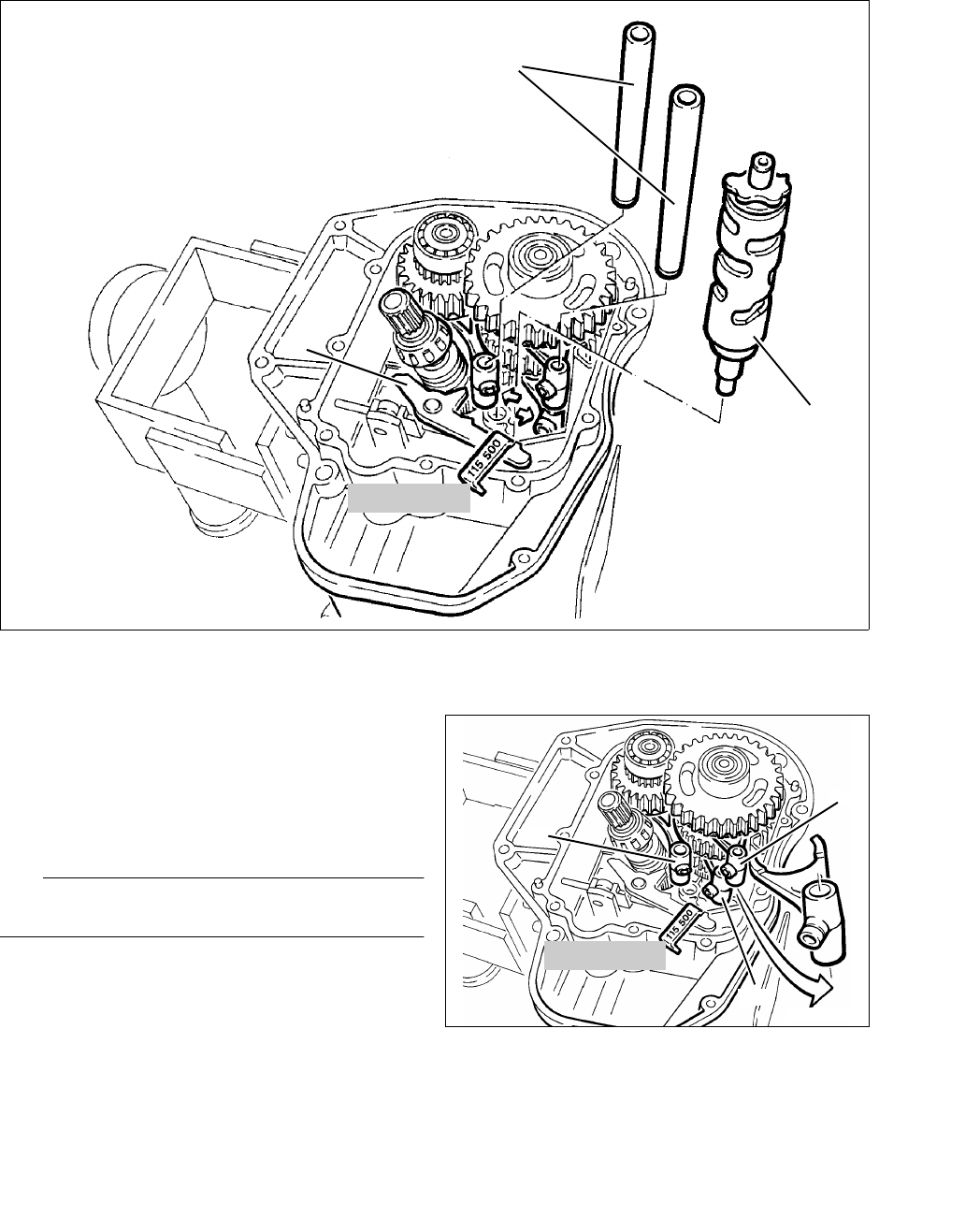 115 500

115 500