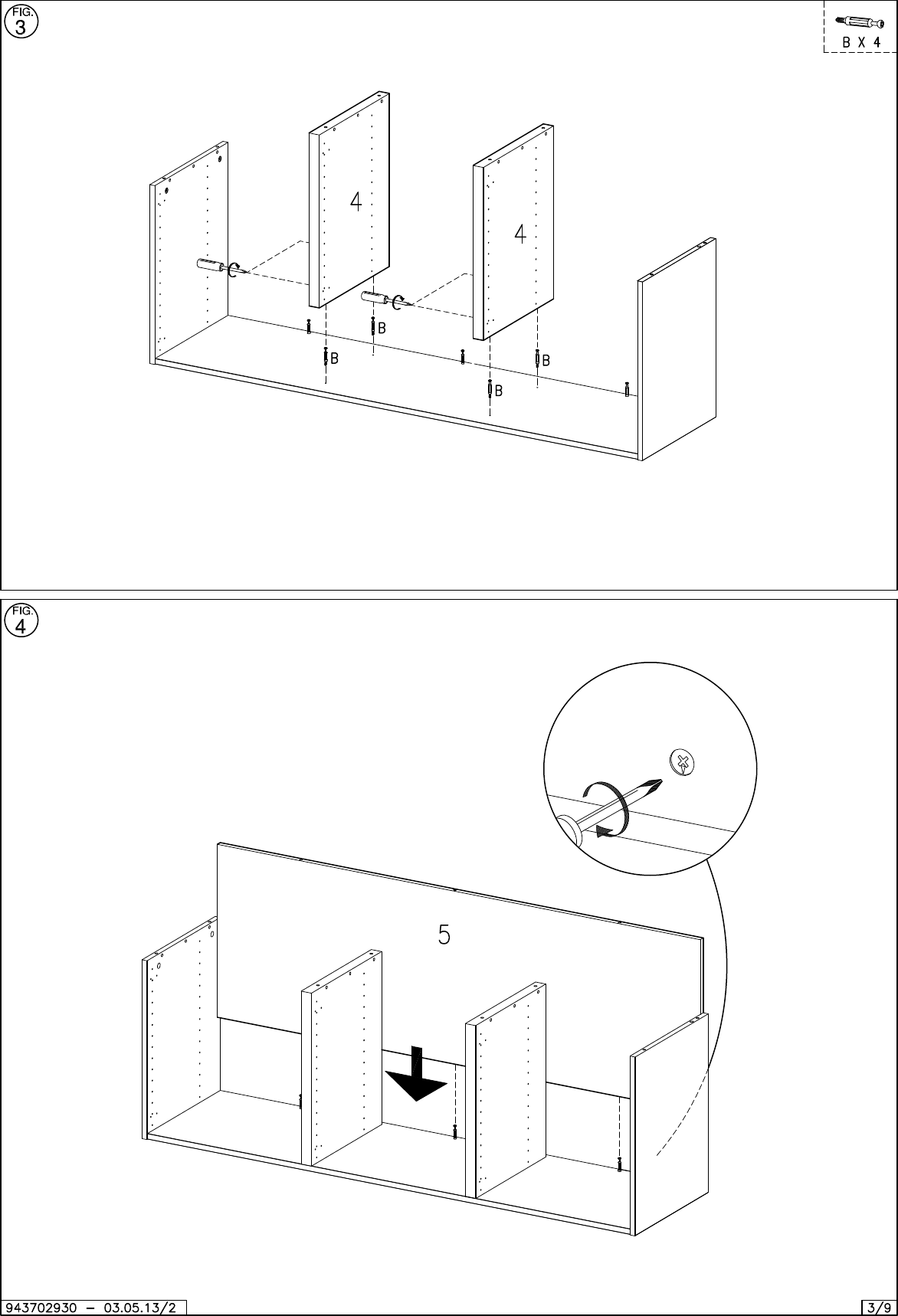 FIG. 3

B X 4

4

4

B

B

B

B

FIG. 4

5

943702930 – 03.05.13/2

3/9