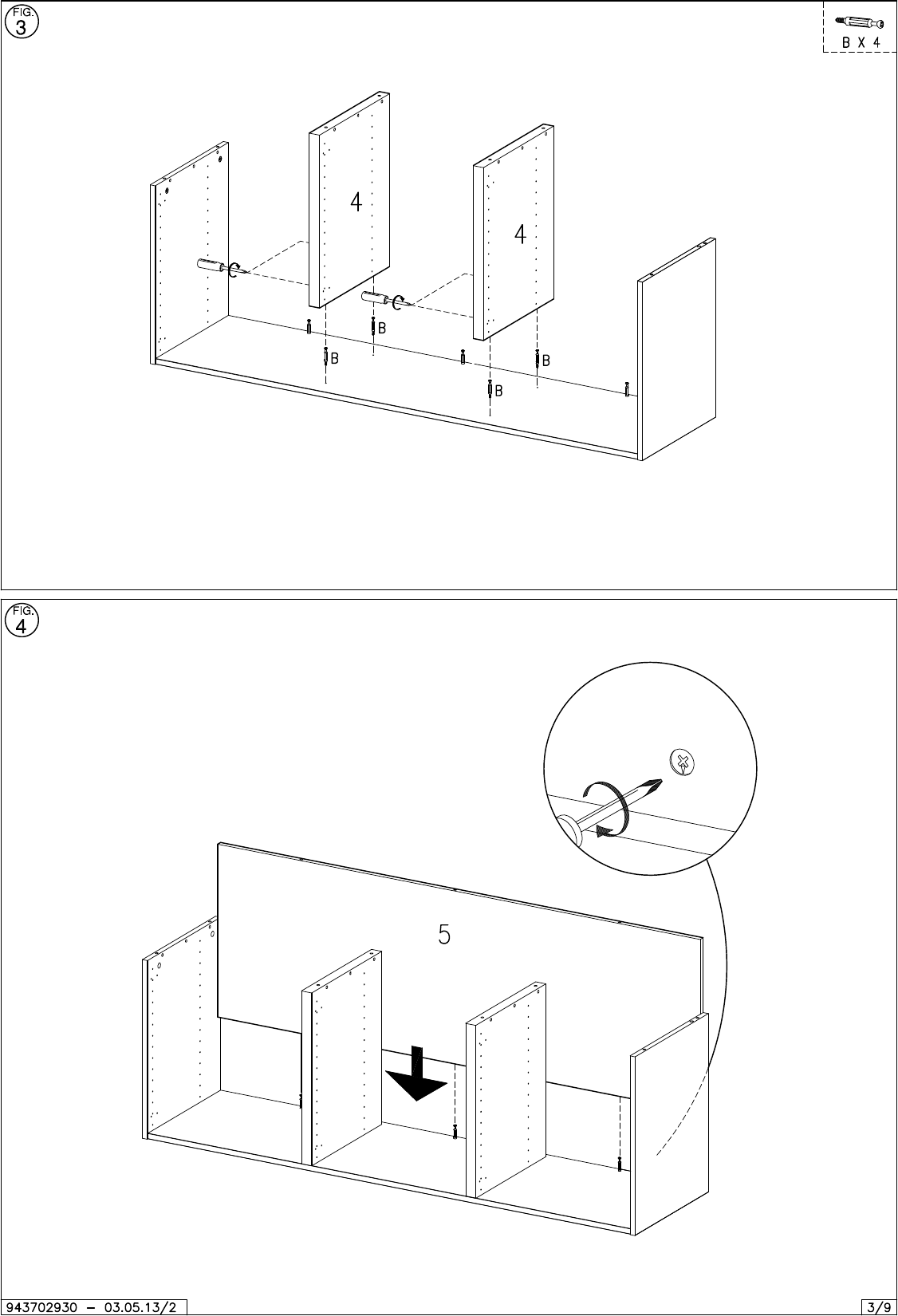 FIG.
3

B X 4

4

4

B

B

B

B

FIG.
4

5

943702930 – 03.05.13/2

3/9