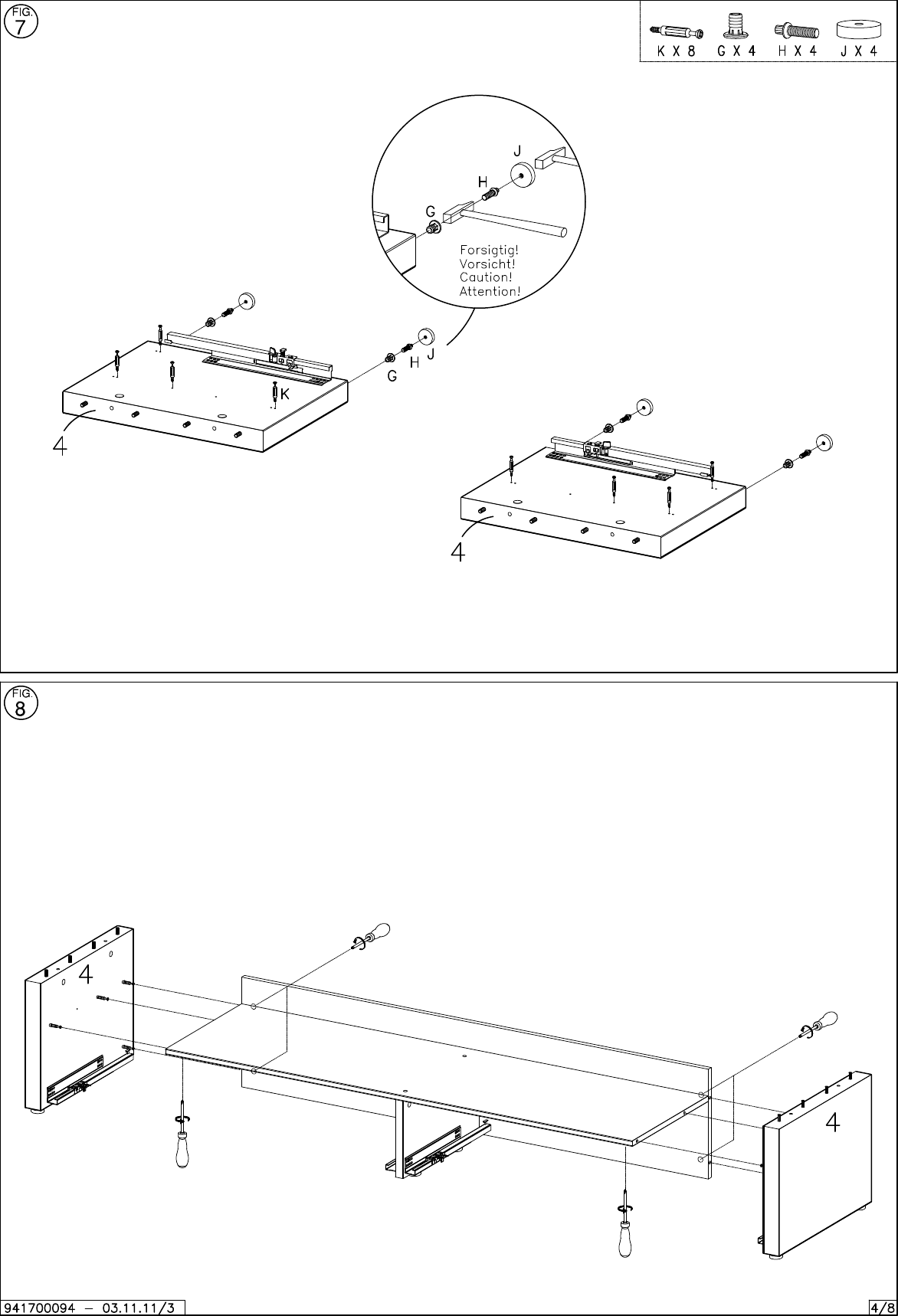 FIG. 7

K X 8 G X 4 H X 4 J X 4

J
H
G
Forsigtig!
Vorsicht!
Caution!
Attention!

G H J

K

4

4

FIG. 8

4

4

941700094 – 03.11.11/3

4/8