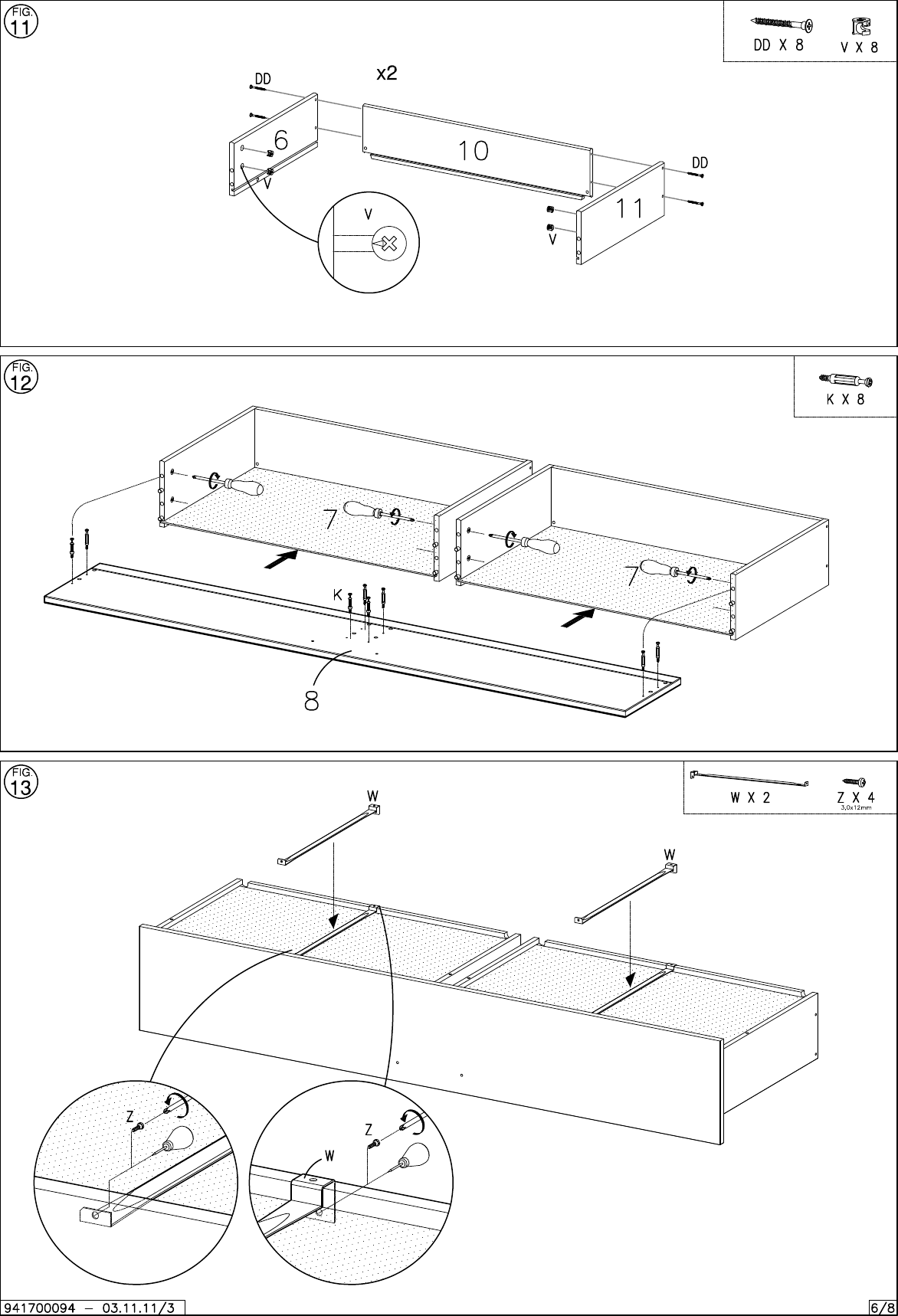 FIG. 11

DD X 8 V X 8

x2

DD

6

V

10

DD

11

V

V

FIG. 12

K X 8

7

7

K

8

FIG. 13

W X 2 Z X 4
3,0x12mm

W

W

Z

Z

W

941700094 – 03.11.11/3

6/8