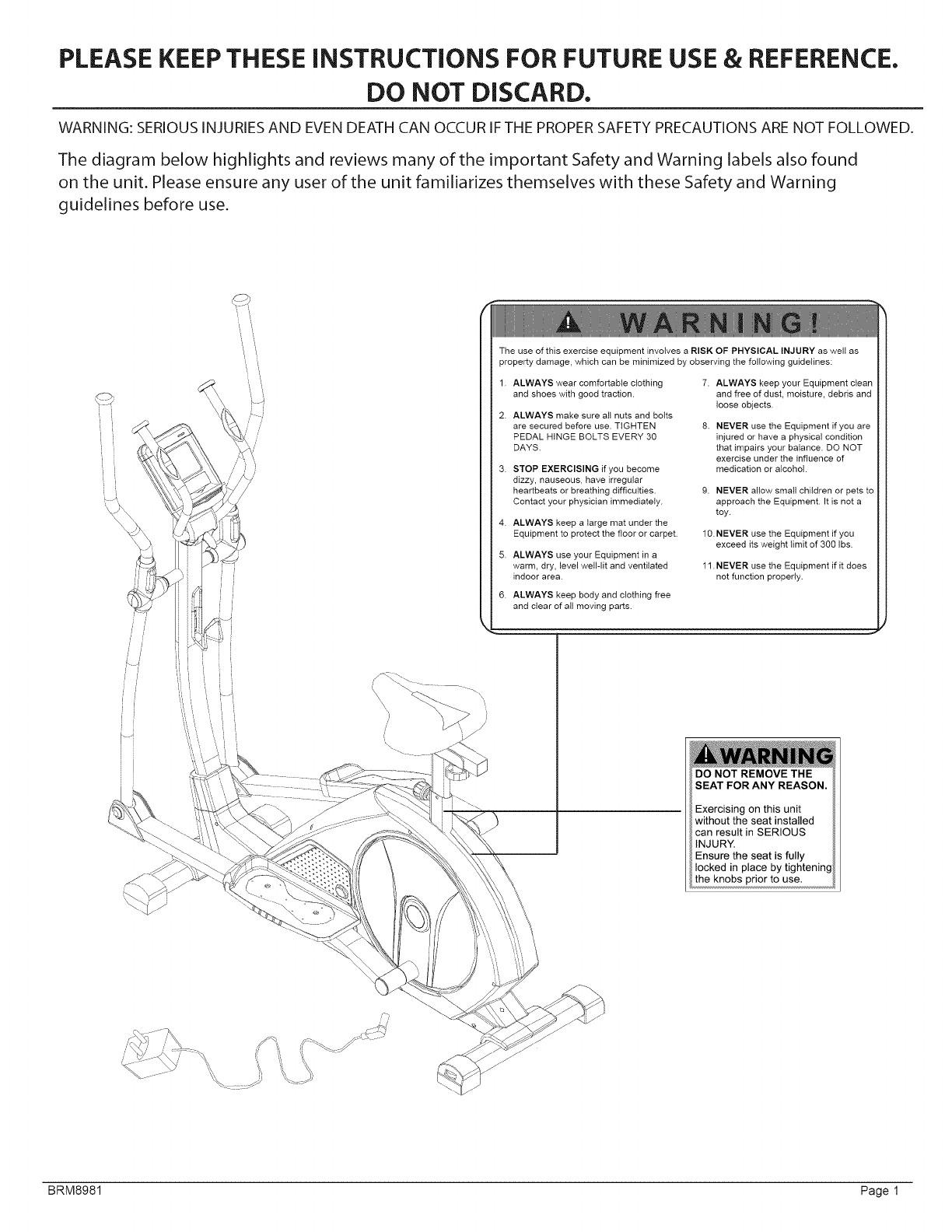 PLEASE KEEP THESE INSTRUCTIONS FOR FUTURE USE & REFERENCE.
DO NOT DISCARD.

WARNING: SERIOUS INJURIES AND EVEN DEATH CAN OCCUR IF THE PROPER SAFETY PRECAUTIONS ARE NOT FOLLOWED.

The diagram below highlights and reviews many of the important Safety and Warning labels also found on the unit. Please ensure any user of the unit familiarizes themselves with these Safety and Warning guidelines before use.

WARNING!

The use of this exercise equipment involves a RISK OF PHYSICAL INJURY as well as property damage, which can be minimized by observing the following guidelines:

1. ALWAYS wear comfortable clothing and shoes with good traction.

2. ALWAYS make sure all nuts and bolts are secured before use. TIGHTEN PEDAL HINGE BOLTS EVERY 30 DAYS.

3. STOP EXERCISING if you become dizzy, nauseous, have irregular heartbeats or breathing difficulties. Contact your physician immediately.

4. ALWAYS keep a large mat under the Equipment to protect the floor or carpet.

5. ALWAYS use your Equipment in a warm, dry, level well-lit and ventilated indoor area.

6. ALWAYS keep body and clothing free and clear of all moving parts.

7. ALWAYS keep your Equipment clean and free of dust, moisture, debris and loose objects.

8. NEVER use the Equipment if you are injured or have a physical condition that impairs your balance. DO NOT exercise under the influence of medication or alcohol.

9. NEVER allow small children or pets to approach the Equipment. It is not a toy.

10. NEVER use the Equipment if you exceed its weight limit of 300 lbs.

11. NEVER use the Equipment if it does not function properly.

WARNING
DO NOT REMOVE THE SEAT FOR ANY REASON.

Exercising on this unit without the seat installed can result in SERIOUS INJURY.
Ensure the seat is fully locked in place by tightening the knobs prior to use.

BRM8981

Page 1