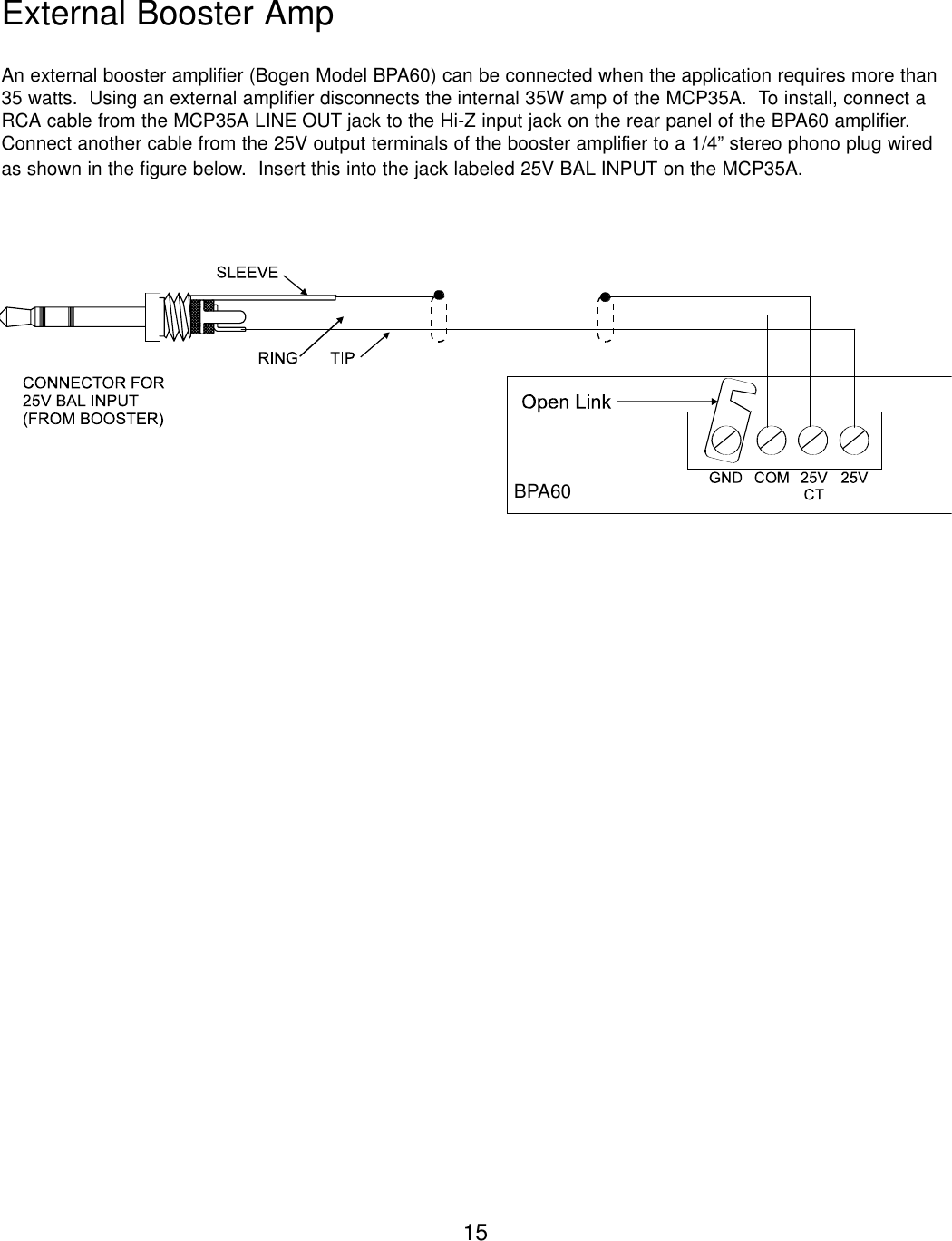 External Booster Amp

An external booster amplifier (Bogen Model BPA60) can be connected when the application requires more than 35 watts. Using an external amplifier disconnects the internal 35W amp of the MCP35A. To install, connect a RCA cable from the MCP35A LINE OUT jack to the Hi-Z input jack on the rear panel of the BPA60 amplifier. Connect another cable from the 25V output terminals of the booster amplifier to a 1/4” stereo phono plug wired as shown in the figure below. Insert this into the jack labeled 25V BAL INPUT on the MCP35A.

SLEEVE
RING TIP
CONNECTOR FOR
25V BAL INPUT
(FROM BOOSTER)

Open Link
GND COM 25V CT 25V
BPA60

15