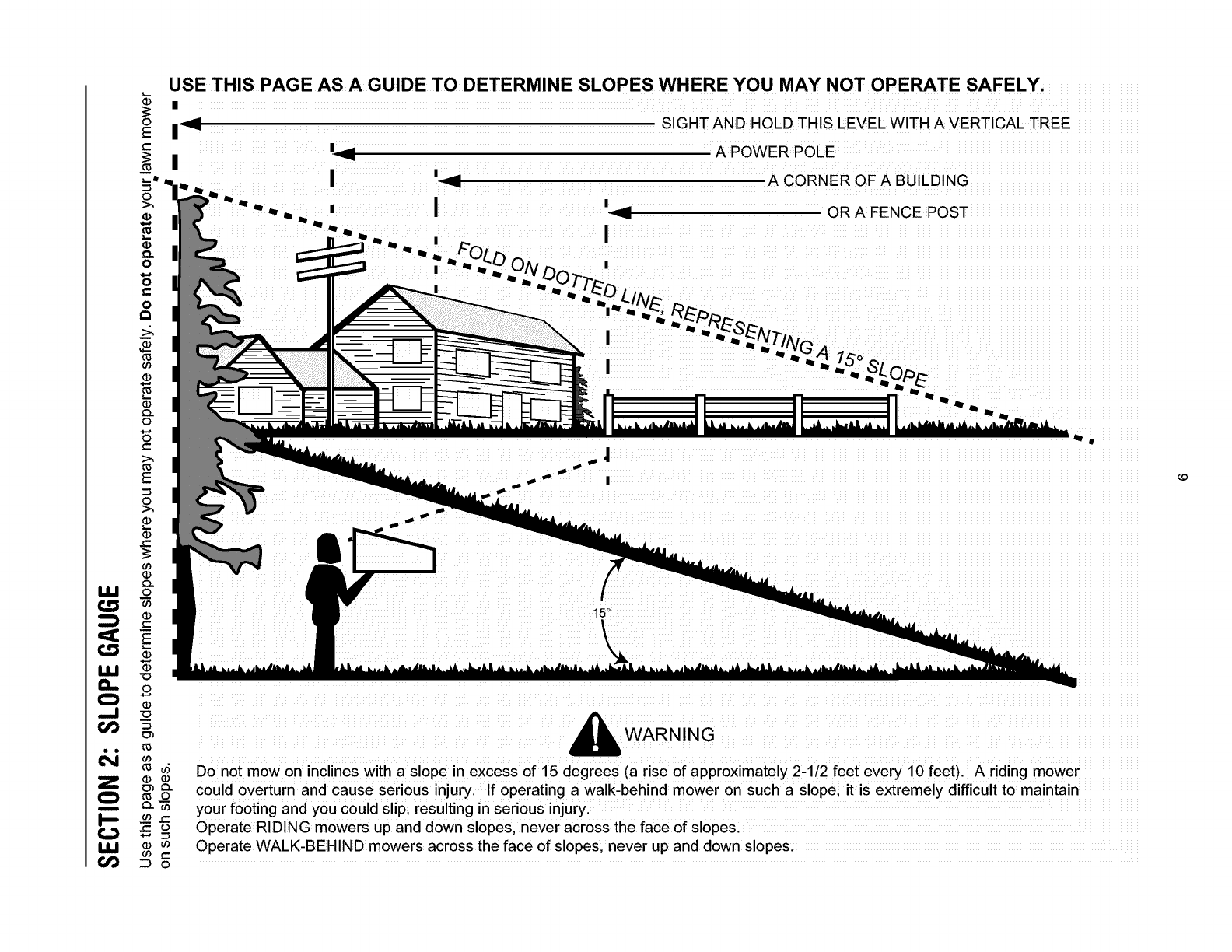 SECTION 2: SLOPE GAUGE

Use this page as a guide to determine slopes where you may not operate safely. Do not operate your lawn mower on such slopes.

USE THIS PAGE AS A GUIDE TO DETERMINE SLOPES WHERE YOU MAY NOT OPERATE SAFELY.

SIGHT AND HOLD THIS LEVEL WITH A VERTICAL TREE

A POWER POLE

A CORNER OF A BUILDING

OR A FENCE POST

FOLD ON DOTTED LINE, REPRESENTING A 15° SLOPE

15°

WARNING

Do not mow on inclines with a slope in excess of 15 degrees (a rise of approximately 2-1/2 feet every 10 feet). A riding mower could overturn and cause serious injury. If operating a walk-behind mower on such a slope, it is extremely difficult to maintain your footing and you could slip, resulting in serious injury.
Operate RIDING mowers up and down slopes, never across the face of slopes.
Operate WALK-BEHIND mowers across the face of slopes, never up and down slopes.

6