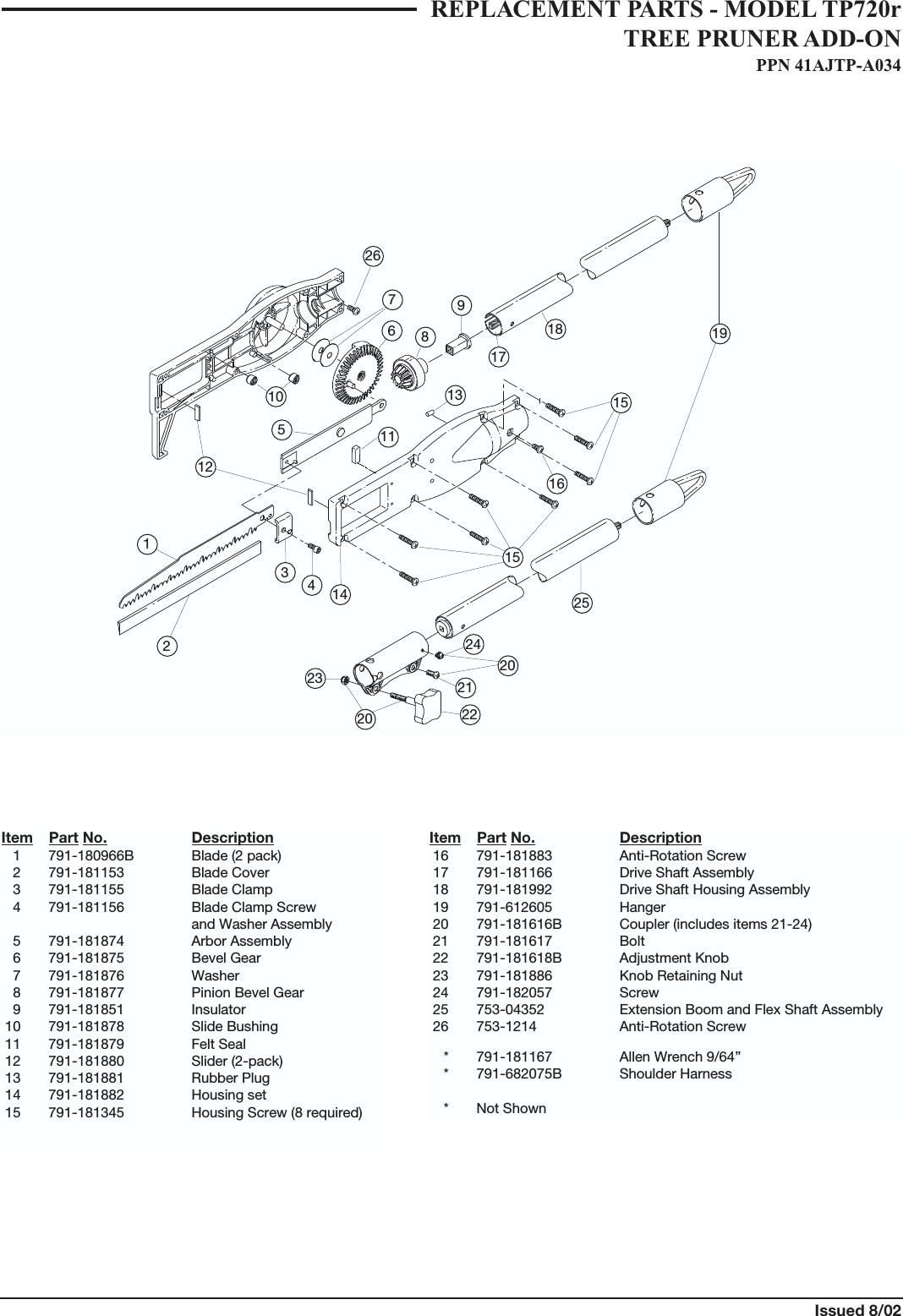 REPLACEMENT PARTS - MODEL TP720r
TREE PRUNER ADD-ON
PPN 41AJTP-A034

26
7
9
6
8
18
19
17
10
13
15
5
11
12
16
1
15
3
4
14
25
2
24
20
23
21
20
22

| Item | Part No. | Description |
|---|---|---|
| 1 | 791-180966B | Blade (2 pack) |
| 2 | 791-181153 | Blade Cover |
| 3 | 791-181155 | Blade Clamp |
| 4 | 791-181156 | Blade Clamp Screw and Washer Assembly |
| 5 | 791-181874 | Arbor Assembly |
| 6 | 791-181875 | Bevel Gear |
| 7 | 791-181876 | Washer |
| 8 | 791-181877 | Pinion Bevel Gear |
| 9 | 791-181851 | Insulator |
| 10 | 791-181878 | Slide Bushing |
| 11 | 791-181879 | Felt Seal |
| 12 | 791-181880 | Slider (2-pack) |
| 13 | 791-181881 | Rubber Plug |
| 14 | 791-181882 | Housing set |
| 15 | 791-181345 | Housing Screw (8 required) |

| Item | Part No. | Description |
|---|---|---|
| 16 | 791-181883 | Anti-Rotation Screw |
| 17 | 791-181166 | Drive Shaft Assembly |
| 18 | 791-181992 | Drive Shaft Housing Assembly |
| 19 | 791-612605 | Hanger |
| 20 | 791-181616B | Coupler (includes items 21-24) |
| 21 | 791-181617 | Bolt |
| 22 | 791-181618B | Adjustment Knob |
| 23 | 791-181886 | Knob Retaining Nut |
| 24 | 791-182057 | Screw |
| 25 | 753-04352 | Extension Boom and Flex Shaft Assembly |
| 26 | 753-1214 | Anti-Rotation Screw |
| * | 791-181167 | Allen Wrench 9/64” |
| * | 791-682075B | Shoulder Harness |
| * | Not Shown | |

Issued 8/02