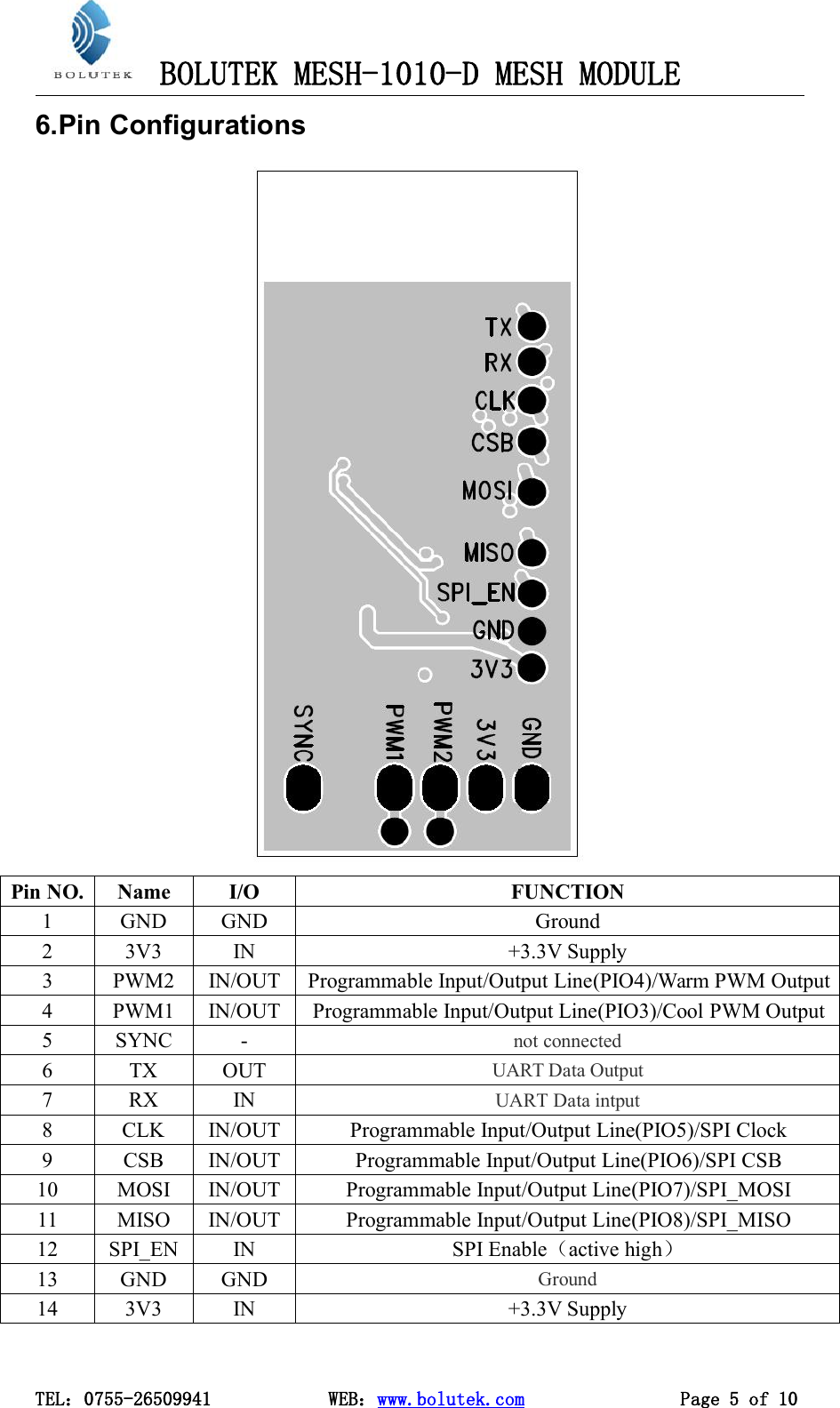 BOLUTEK

BOLUTEK MESH-1010-D MESH MODULE

6.Pin Configurations

TX
RX
CLK
CSB
MOSI
MISO
SPI_EN
GND
3V3
SYNC
PWM1
PWM2
3V3
GND

| Pin NO. | Name | I/O | FUNCTION |
|---|---|---|---|
| 1 | GND | GND | Ground |
| 2 | 3V3 | IN | +3.3V Supply |
| 3 | PWM2 | IN/OUT | Programmable Input/Output Line(PIO4)/Warm PWM Output |
| 4 | PWM1 | IN/OUT | Programmable Input/Output Line(PIO3)/Cool PWM Output |
| 5 | SYNC | - | not connected |
| 6 | TX | OUT | UART Data Output |
| 7 | RX | IN | UART Data intput |
| 8 | CLK | IN/OUT | Programmable Input/Output Line(PIO5)/SPI Clock |
| 9 | CSB | IN/OUT | Programmable Input/Output Line(PIO6)/SPI CSB |
| 10 | MOSI | IN/OUT | Programmable Input/Output Line(PIO7)/SPI_MOSI |
| 11 | MISO | IN/OUT | Programmable Input/Output Line(PIO8)/SPI_MISO |
| 12 | SPI_EN | IN | SPI Enable（active high） |
| 13 | GND | GND | Ground |
| 14 | 3V3 | IN | +3.3V Supply |

TEL：0755-26509941 WEB：www.bolutek.com Page 5 of 10