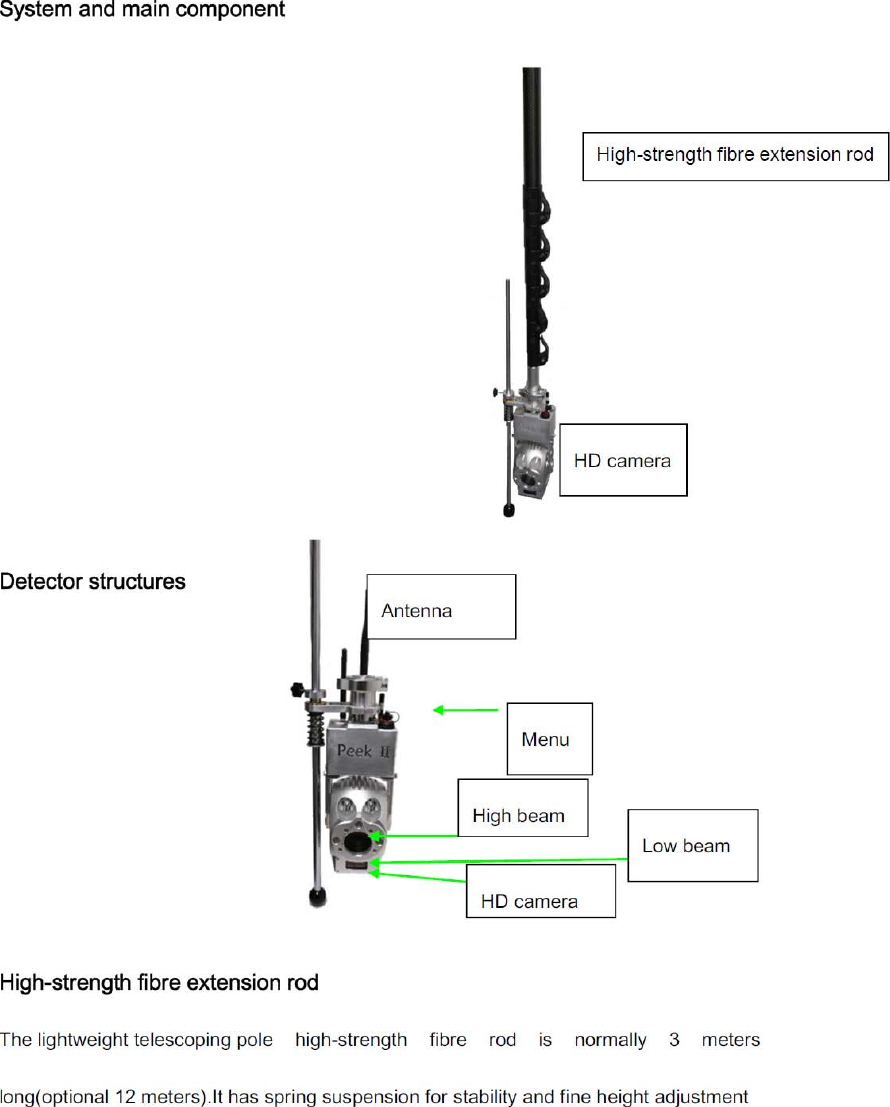 System and main component

High-strength fibre extension rod

HD camera

Detector structures

Antenna

Menu

Peek II

High beam

Low beam

HD camera

High-strength fibre extension rod

The lightweight telescoping pole high-strength fibre rod is normally 3 meters long(optional 12 meters).It has spring suspension for stability and fine height adjustment