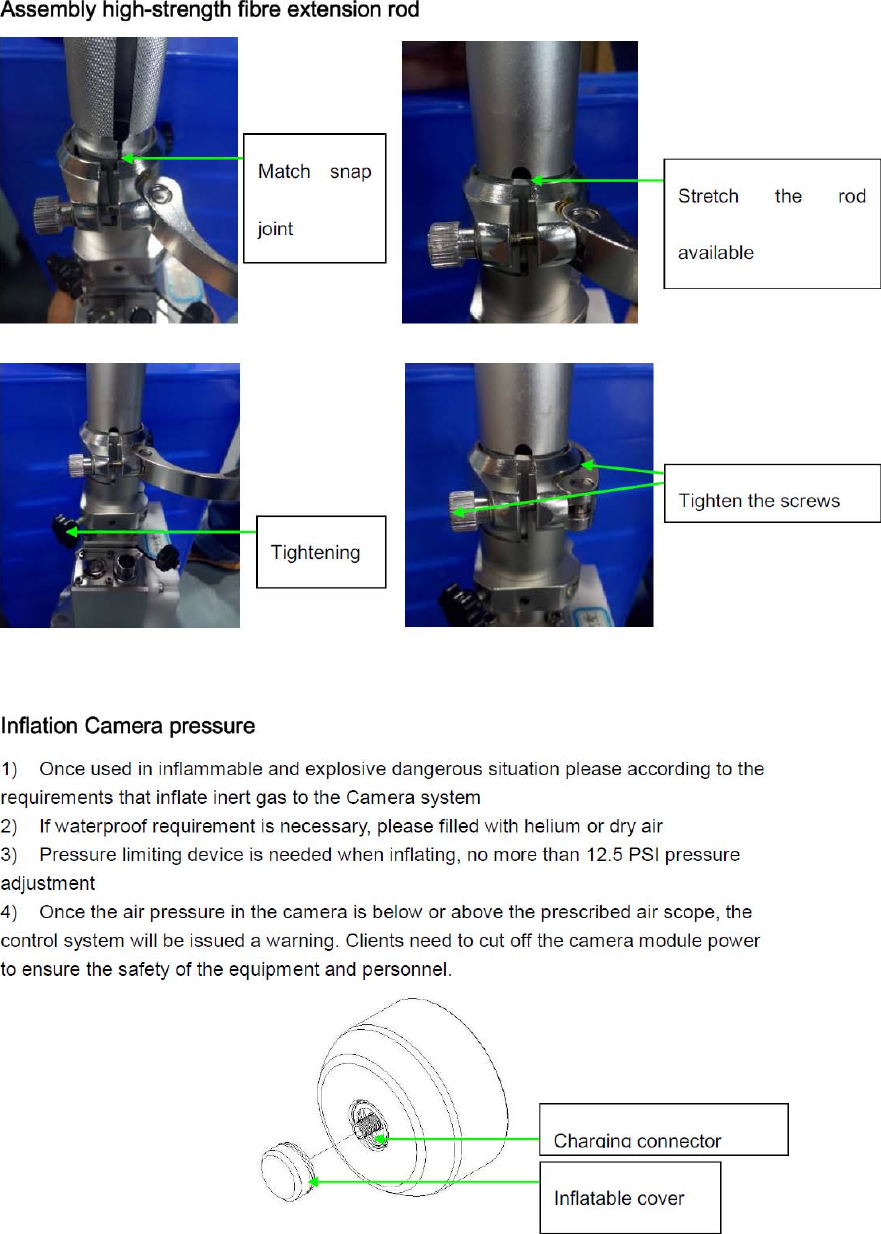 Assembly high-strength fibre extension rod

Match snap joint

Stretch the rod available

Tightening

Tighten the screws

Inflation Camera pressure

1) Once used in inflammable and explosive dangerous situation please according to the requirements that inflate inert gas to the Camera system
2) If waterproof requirement is necessary, please filled with helium or dry air
3) Pressure limiting device is needed when inflating, no more than 12.5 PSI pressure adjustment
4) Once the air pressure in the camera is below or above the prescribed air scope, the control system will be issued a warning. Clients need to cut off the camera module power to ensure the safety of the equipment and personnel.

Charging connector

Inflatable cover