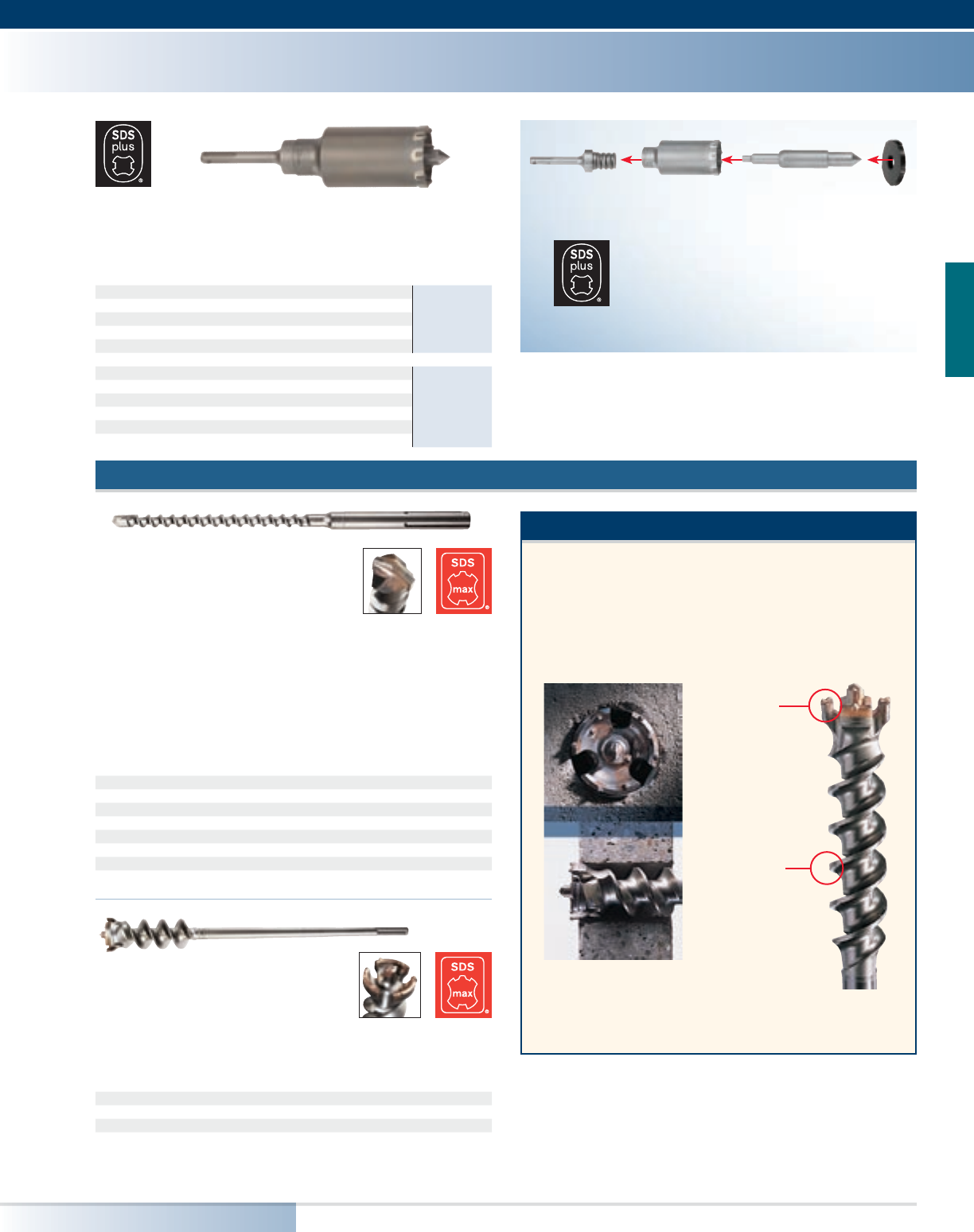 SDS plus

SDS plus

SDS max

SDS max