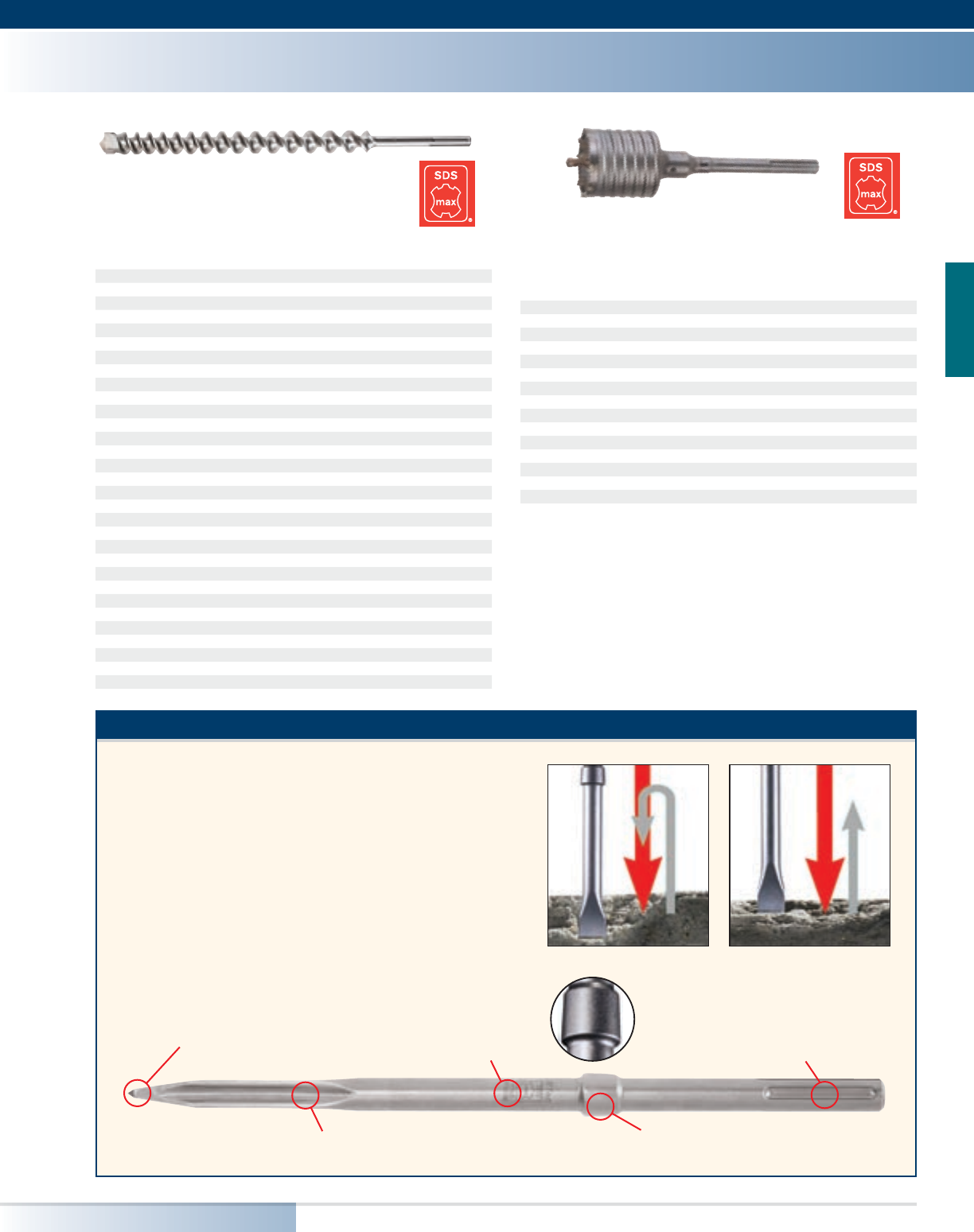 SDS max

SDS max