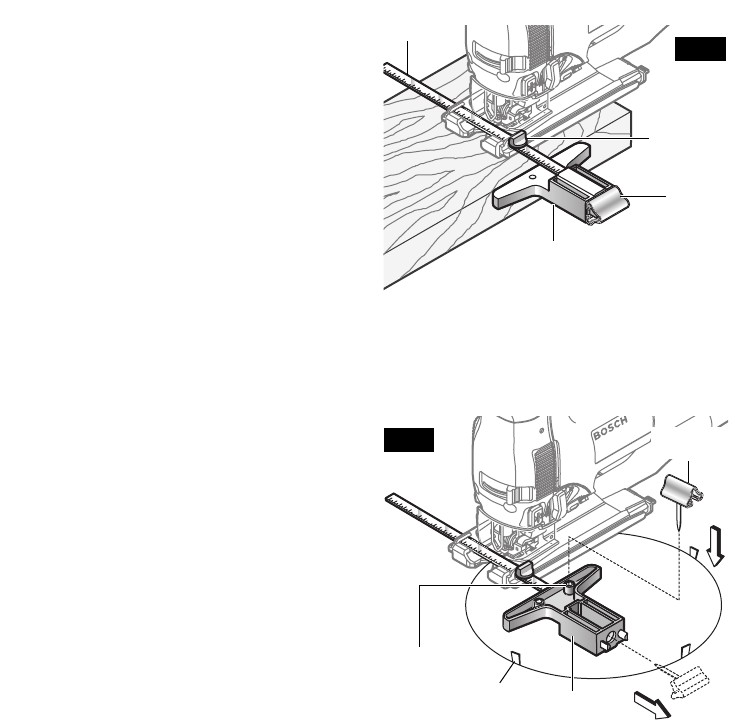 BOSCH