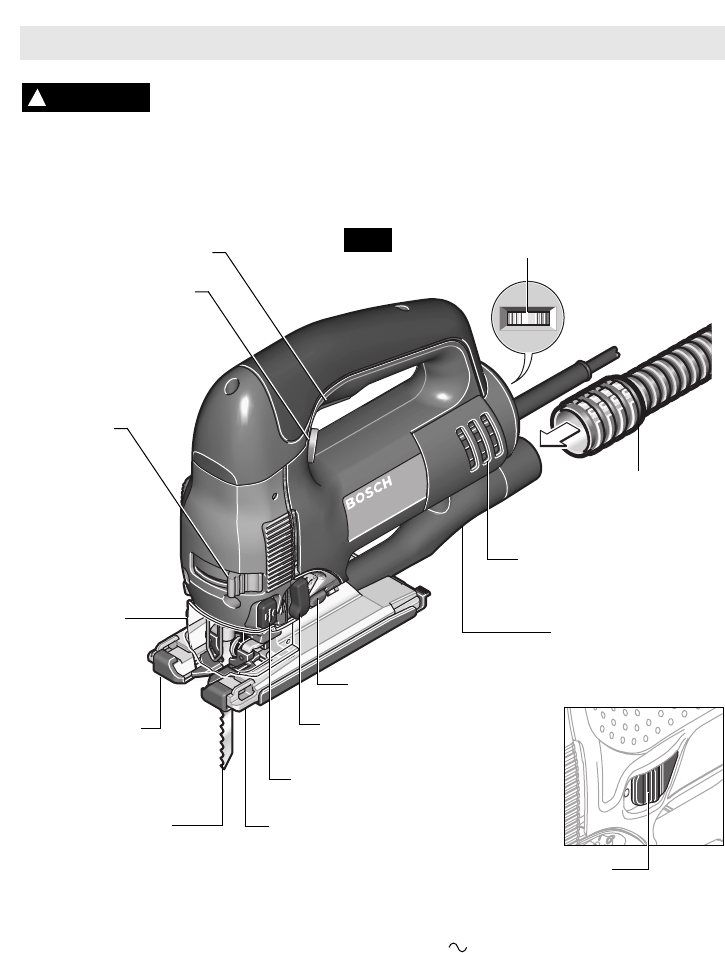 BOSCH