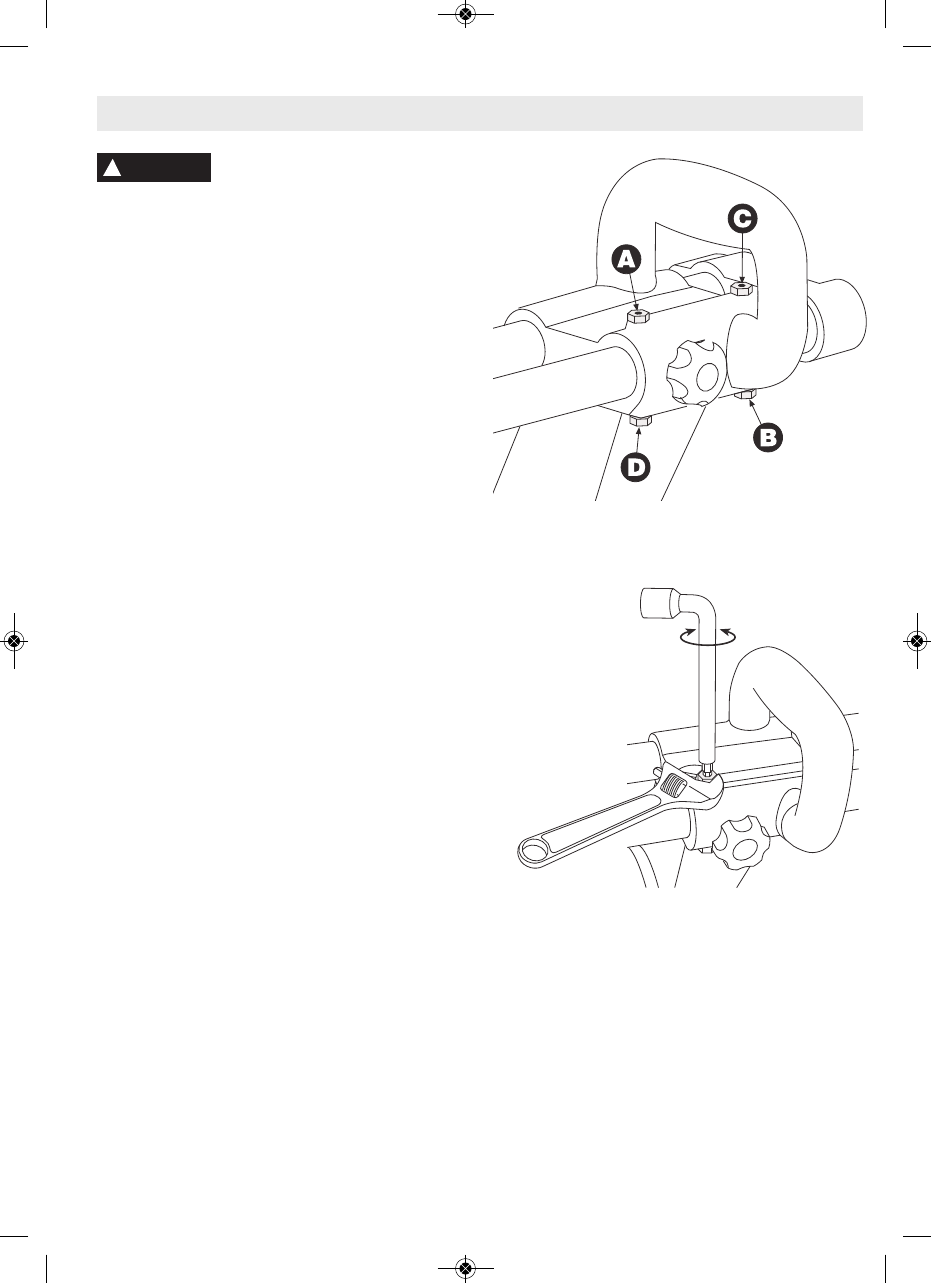 A

C

B

D