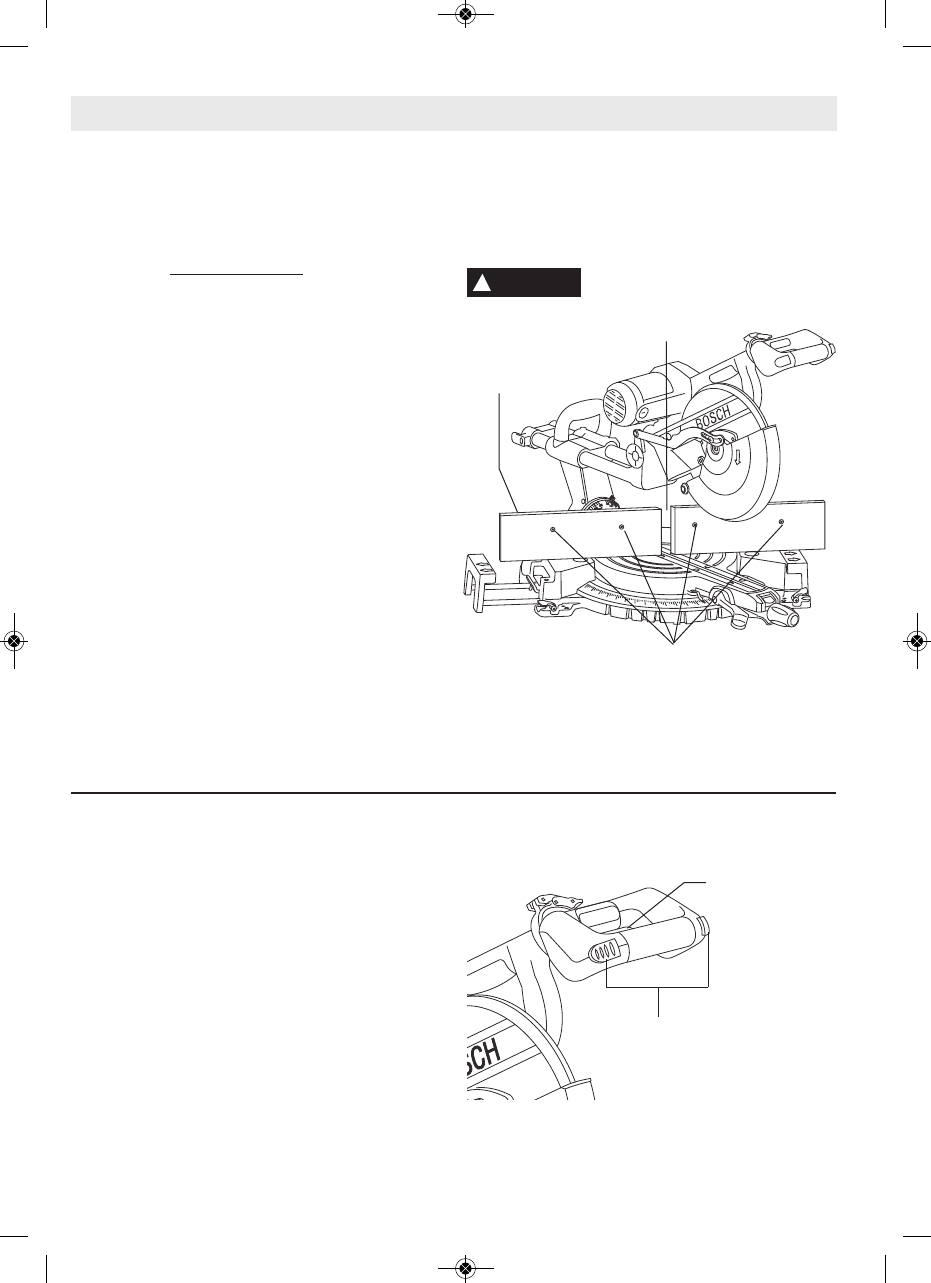 BOSCH

BOSCH

SCH