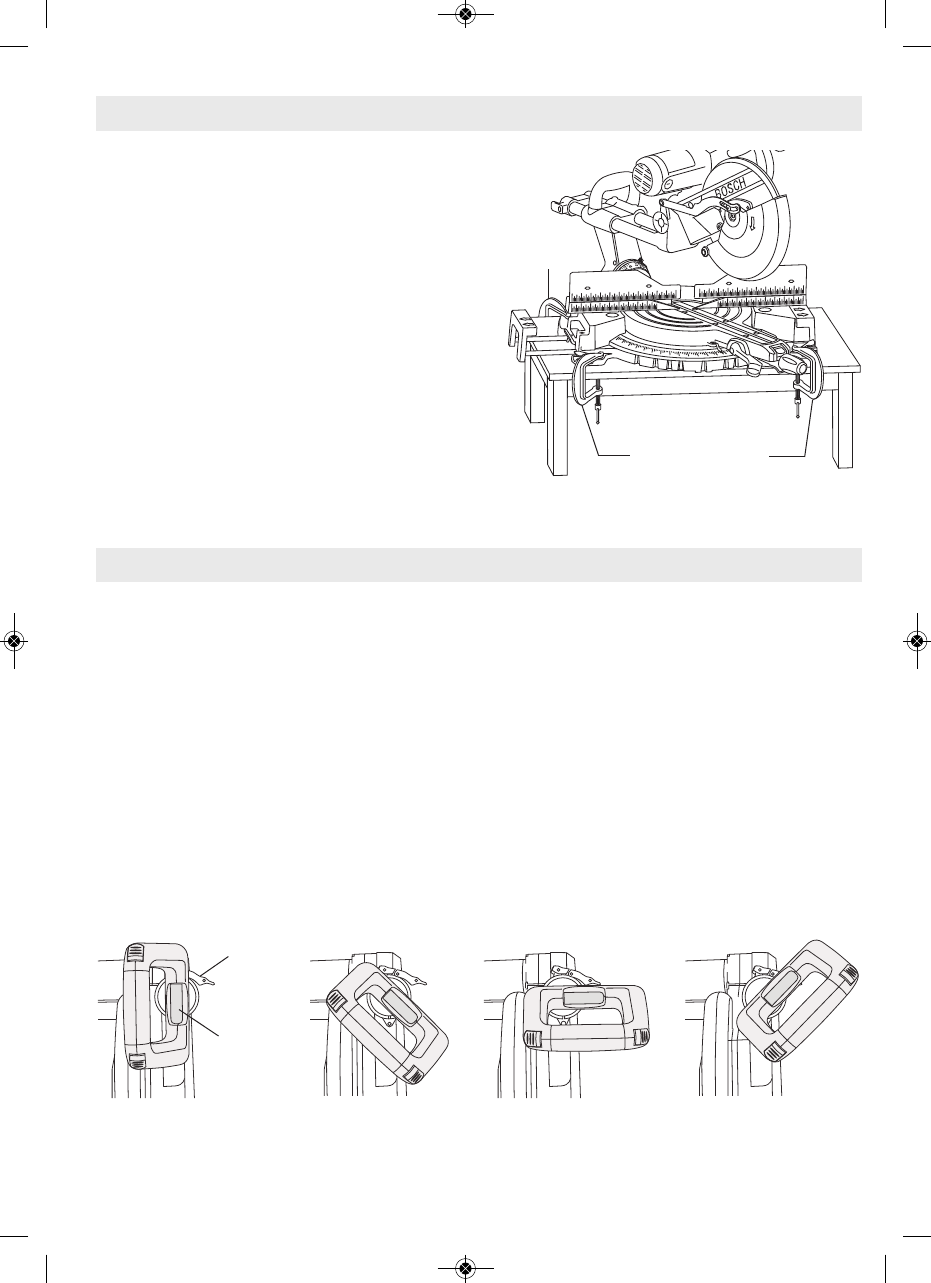 BOSCH