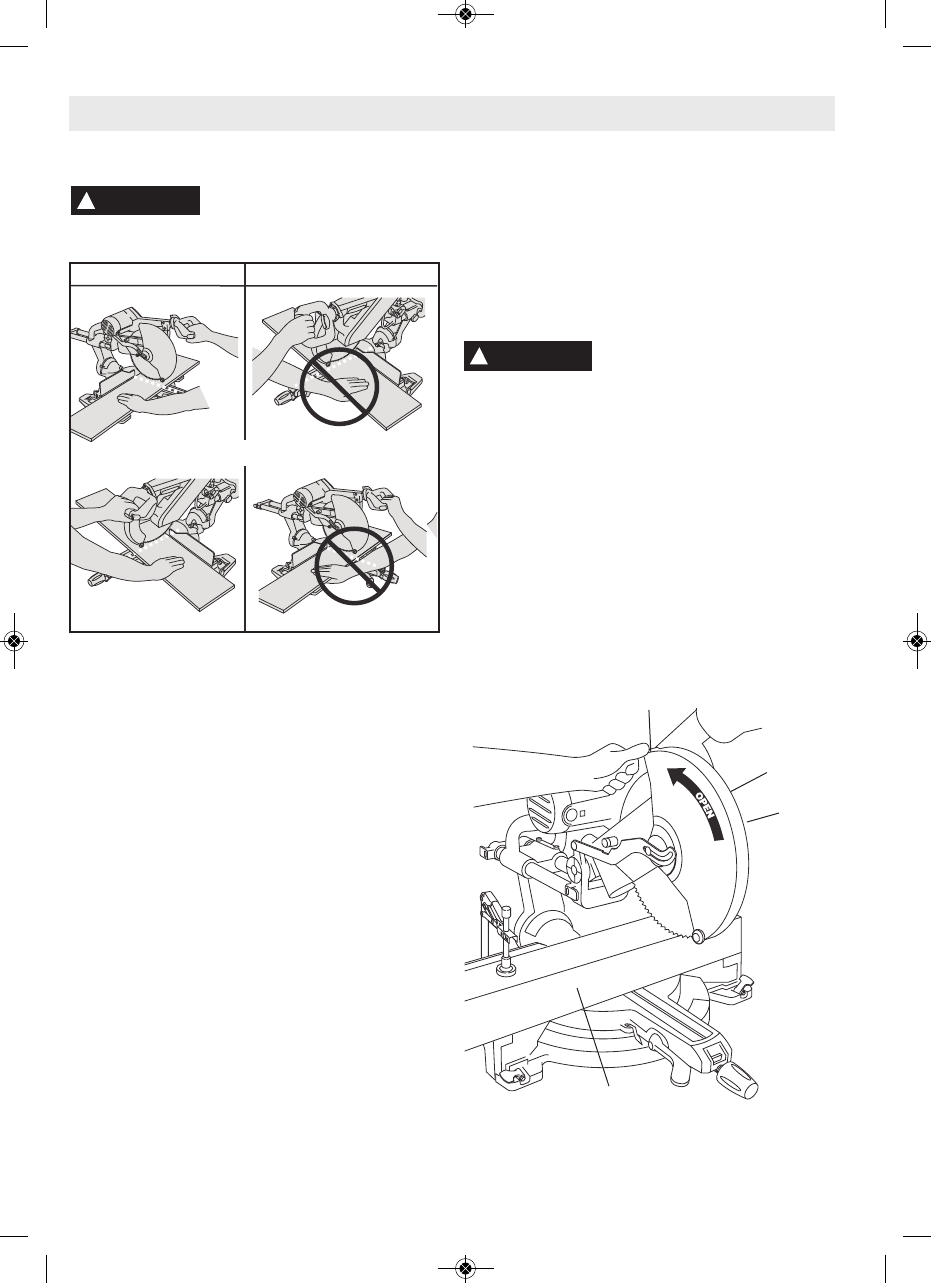 OPEN