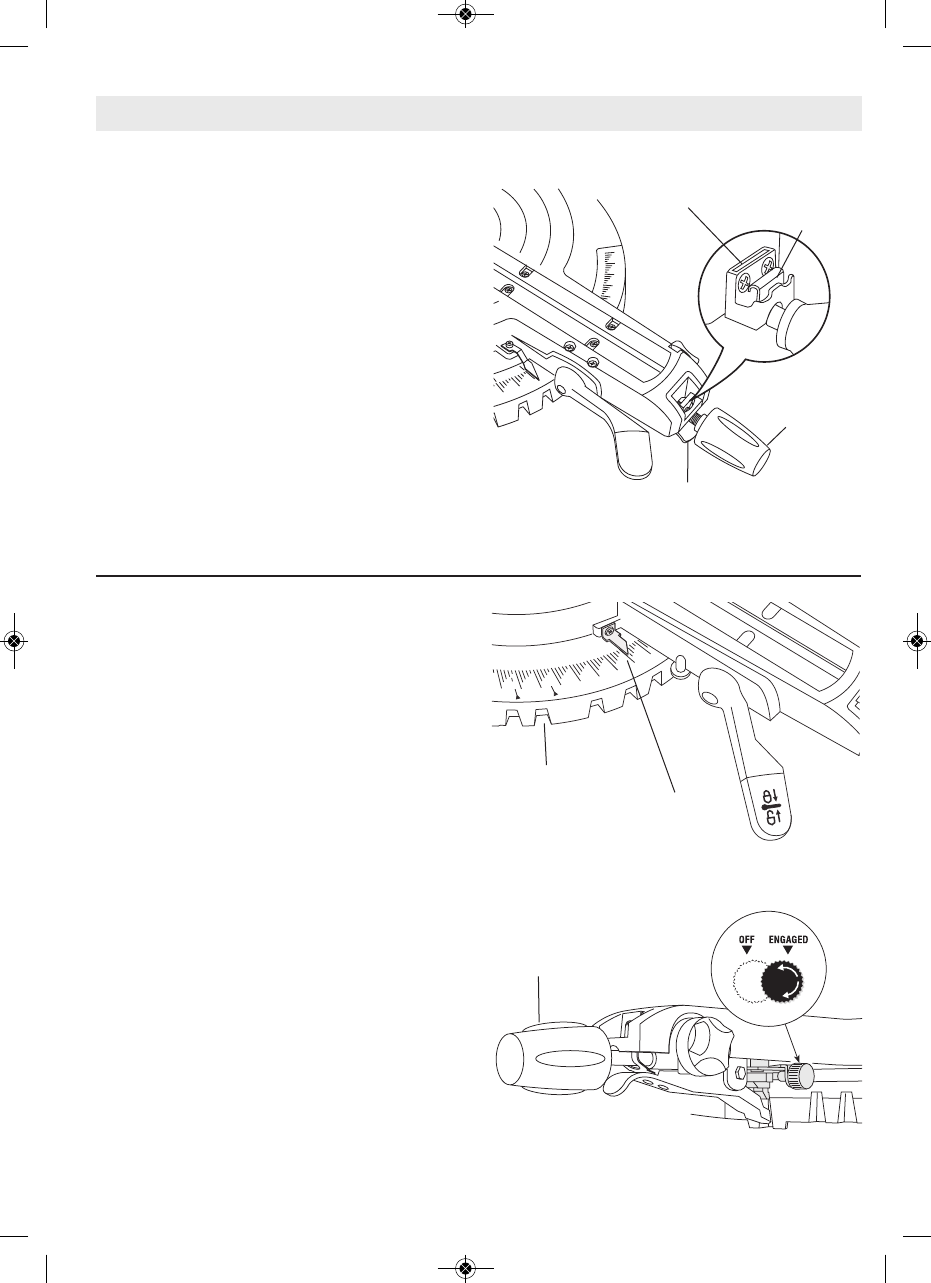 OFF
ENGAGED