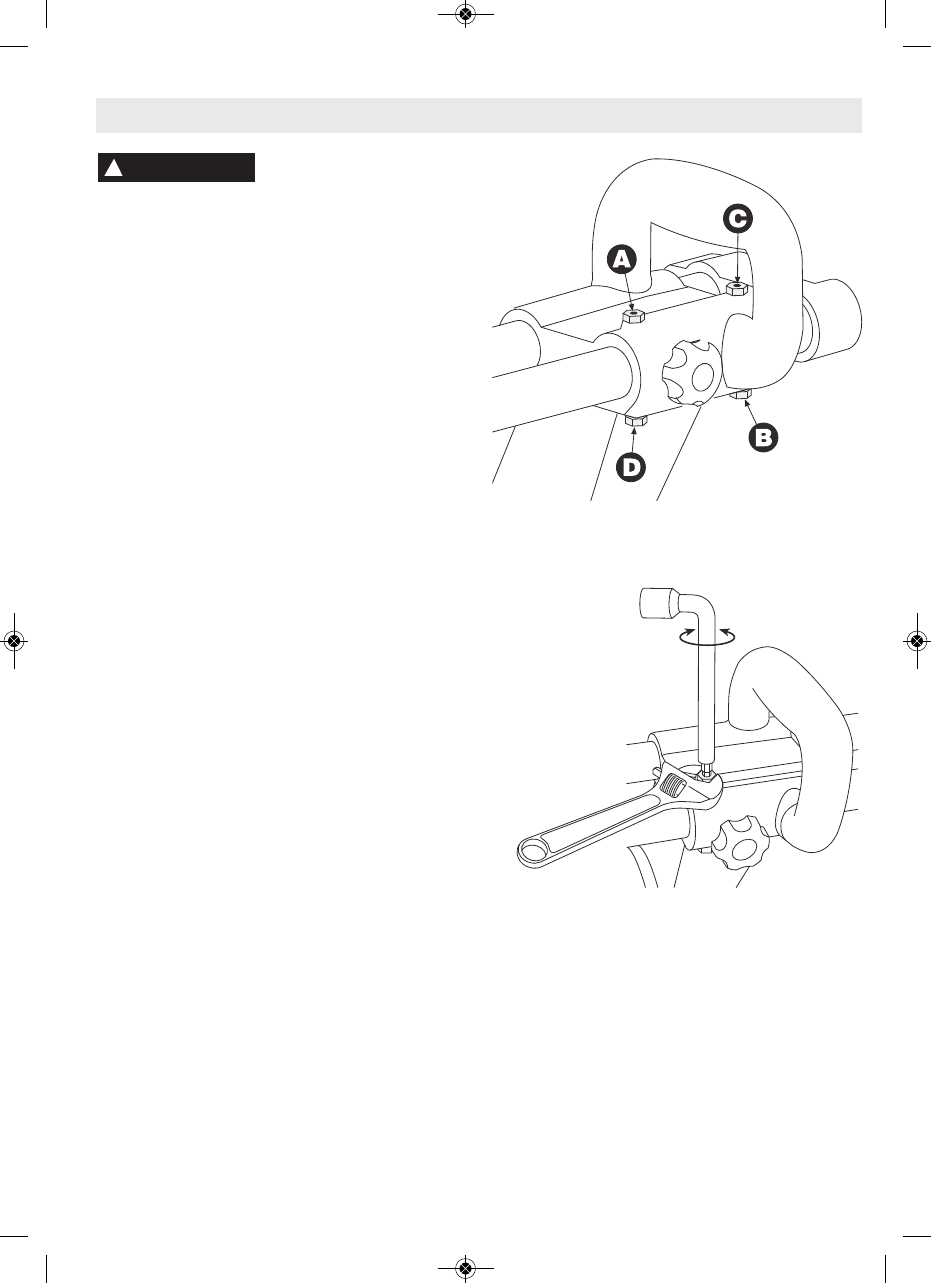 A

C

B

D