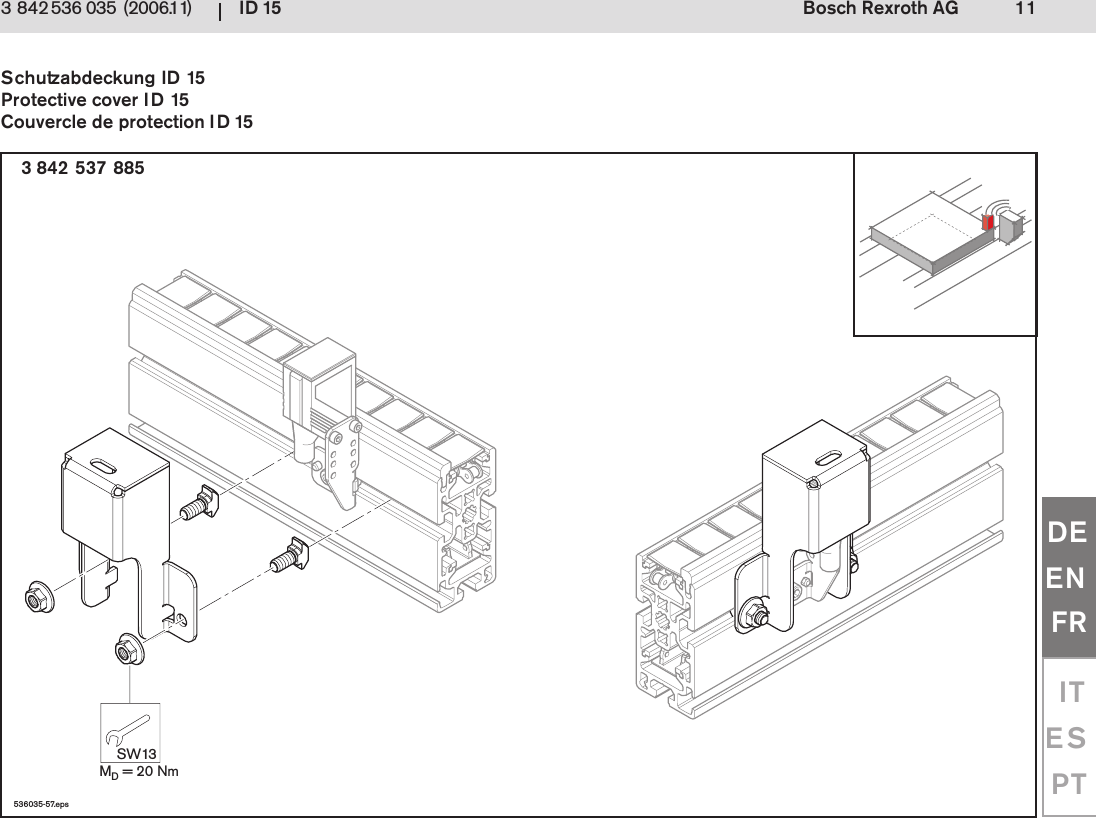 3 842 536 035 (2006.11) | ID 15 Bosch Rexroth AG 11

Schutzabdeckung ID 15
Protective cover ID 15
Couvercle de protection ID 15

3 842 537 885

SW13
$M_D = 20$ Nm

536035-57.eps

DE
EN
FR
IT
ES
PT