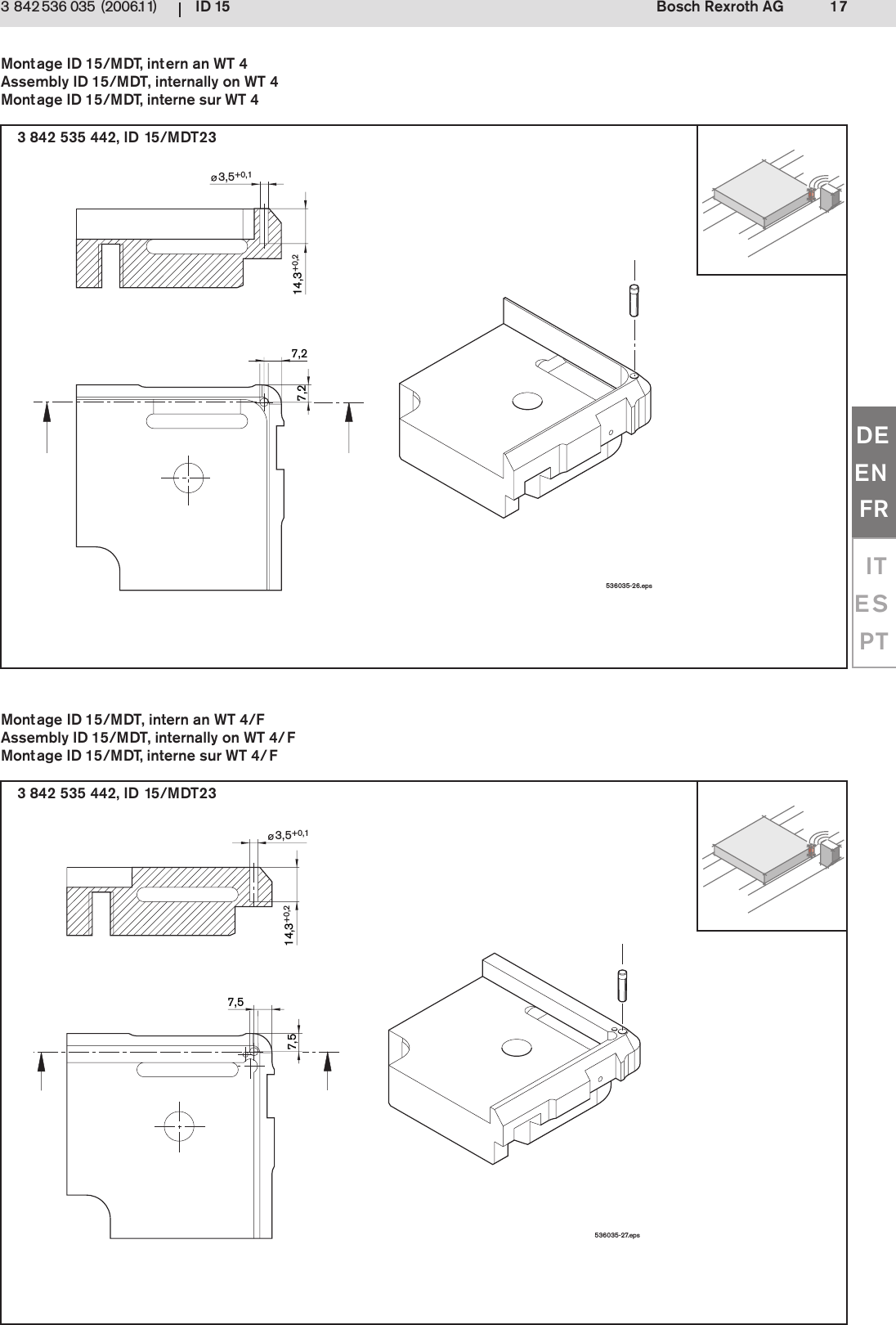 3 842 536 035 (2006.11) | ID 15 Bosch Rexroth AG 17

Montage ID 15/MDT, intern an WT 4
Assembly ID 15/MDT, internally on WT 4
Montage ID 15/MDT, interne sur WT 4

3 842 535 442, ID 15/MDT23

$\varnothing 3,5^{+0,1}$

$14,3^{+0,2}$

7,2

7,2

536035-26.eps

DE
EN
FR
IT
ES
PT

Montage ID 15/MDT, intern an WT 4/F
Assembly ID 15/MDT, internally on WT 4/F
Montage ID 15/MDT, interne sur WT 4/F

3 842 535 442, ID 15/MDT23

$\varnothing 3,5^{+0,1}$

$14,3^{+0,2}$

7,5

7,5

536035-27.eps