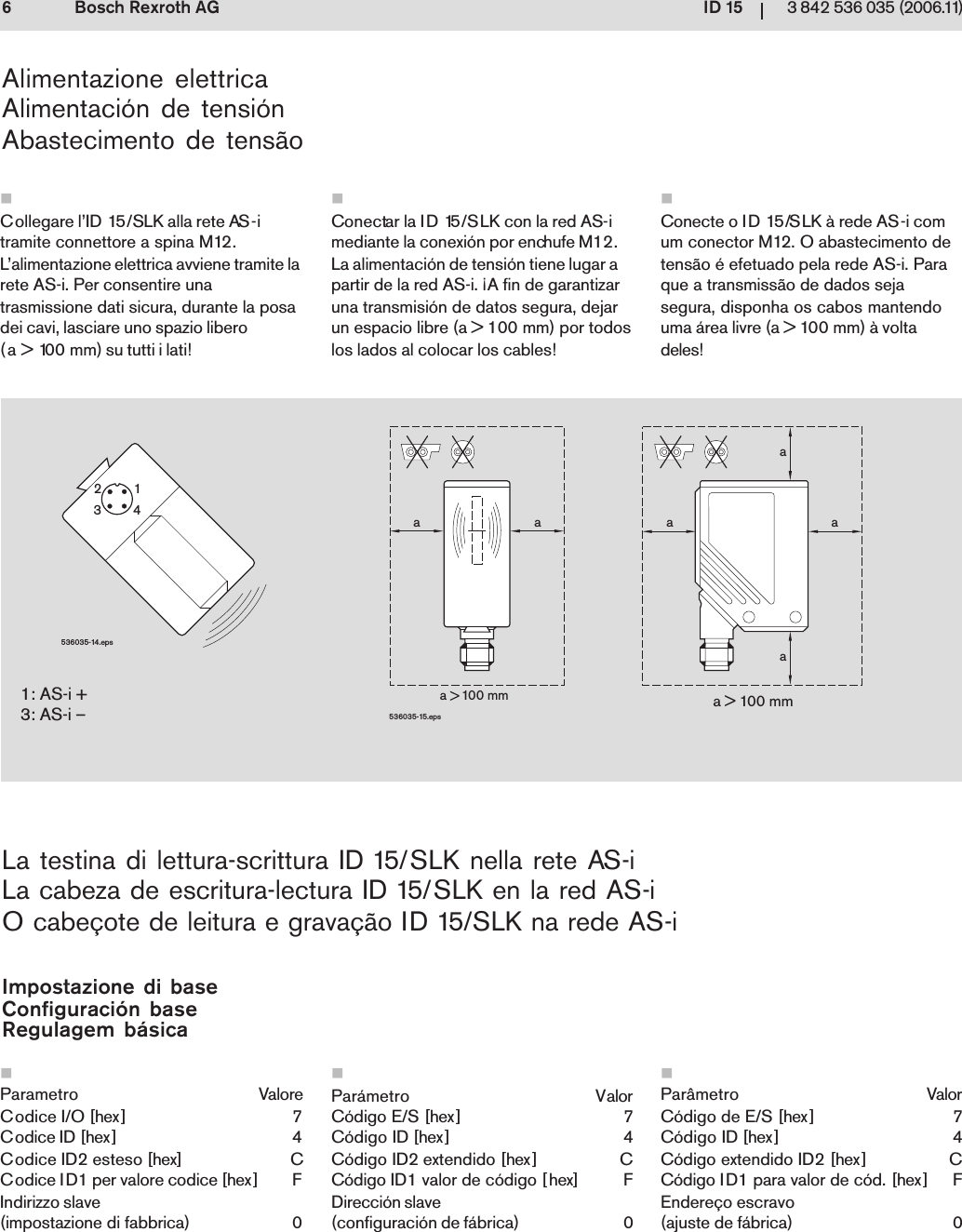 6 Bosch Rexroth AG ID 15 | 3 842 536 035 (2006.11)

Alimentazione elettrica
Alimentación de tensión
Abastecimento de tensão

Collegare l'ID 15/SLK alla rete AS-i tramite connettore a spina M12. L'alimentazione elettrica avviene tramite la rete AS-i. Per consentire una trasmissione dati sicura, durante la posa dei cavi, lasciare uno spazio libero (a > 100 mm) su tutti i lati!

Conectar la ID 15/SLK con la red AS-i mediante la conexión por enchufe M12. La alimentación de tensión tiene lugar a partir de la red AS-i. ¡A fin de garantizar una transmisión de datos segura, dejar un espacio libre (a > 100 mm) por todos los lados al colocar los cables!

Conecte o ID 15/SLK à rede AS-i com um conector M12. O abastecimento de tensão é efetuado pela rede AS-i. Para que a transmissão de dados seja segura, disponha os cabos mantendo uma área livre (a > 100 mm) à volta deles!

2 1
3 4
536035-14.eps
1: AS-i +
3: AS-i –

a a
a > 100 mm
536035-15.eps

a
a a
a
a > 100 mm

La testina di lettura-scrittura ID 15/SLK nella rete AS-i
La cabeza de escritura-lectura ID 15/SLK en la red AS-i
O cabeçote de leitura e gravação ID 15/SLK na rede AS-i

Impostazione di base
Configuración base
Regulagem básica

| Parametro | Valore |
|---|---|
| Codice I/O [hex] | 7 |
| Codice ID [hex] | 4 |
| Codice ID2 esteso [hex] | C |
| Codice ID1 per valore codice [hex] | F |
| Indirizzo slave (impostazione di fabbrica) | 0 |

| Parámetro | Valor |
|---|---|
| Código E/S [hex] | 7 |
| Código ID [hex] | 4 |
| Código ID2 extendido [hex] | C |
| Código ID1 valor de código [hex] | F |
| Dirección slave (configuración de fábrica) | 0 |

| Parâmetro | Valor |
|---|---|
| Código de E/S [hex] | 7 |
| Código ID [hex] | 4 |
| Código extendido ID2 [hex] | C |
| Código ID1 para valor de cód. [hex] | F |
| Endereço escravo (ajuste de fábrica) | 0 |