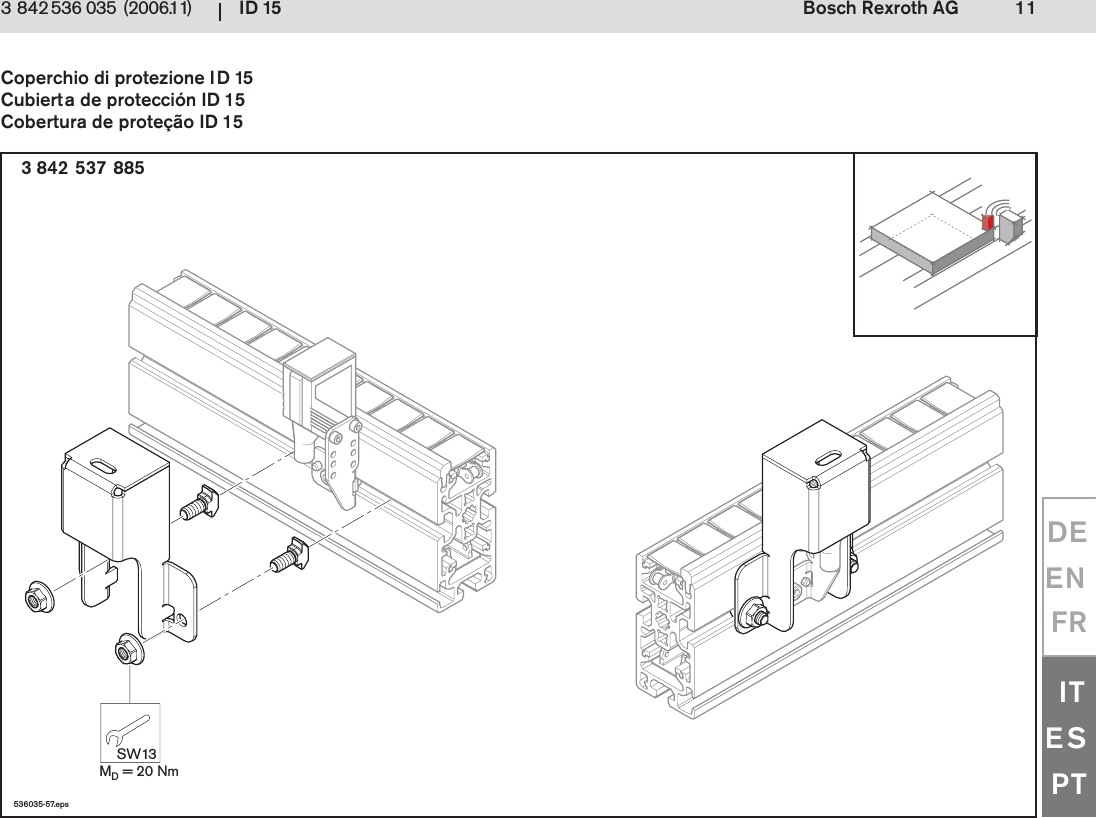 3 842 536 035 (2006.11) | ID 15 Bosch Rexroth AG 11

Coperchio di protezione ID 15
Cubierta de protección ID 15
Cobertura de proteção ID 15

3 842 537 885

SW13
$M_D = 20$ Nm

536035-57.eps

DE
EN
FR
IT
ES
PT