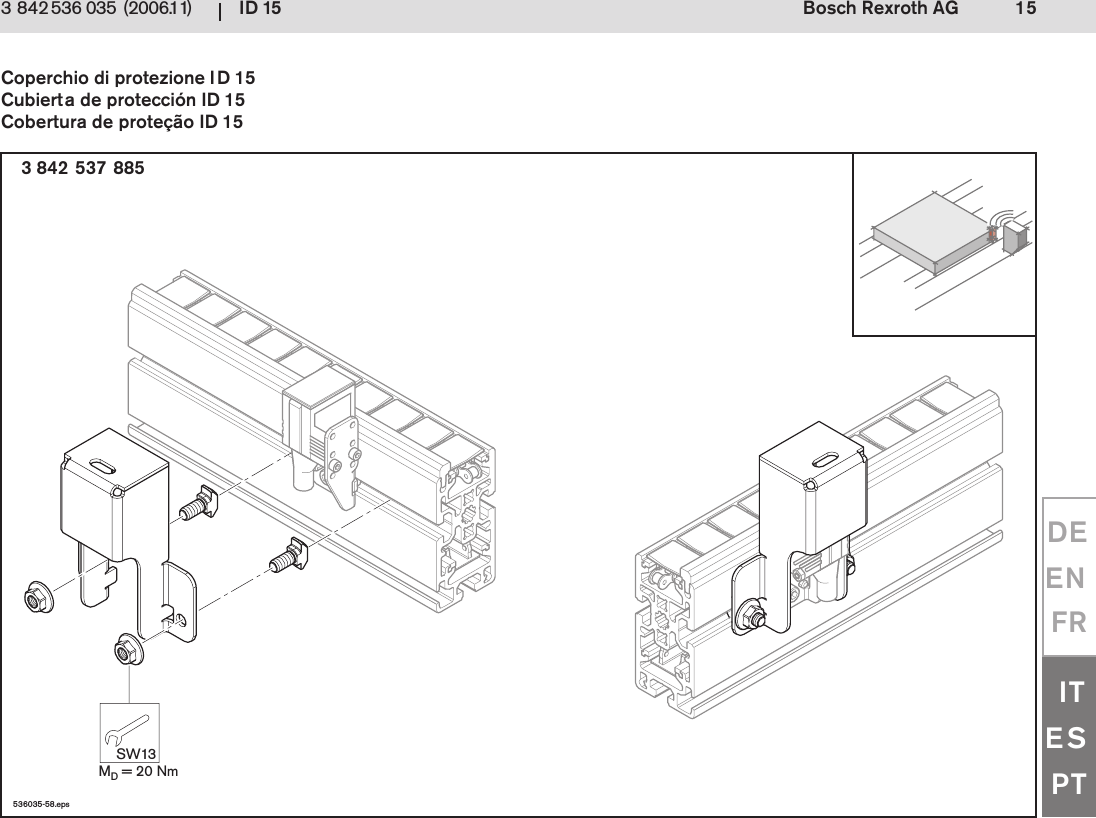 3 842 536 035 (2006.11) | ID 15 Bosch Rexroth AG 15

Coperchio di protezione ID 15
Cubierta de protección ID 15
Cobertura de proteção ID 15

3 842 537 885

SW13
$M_D = 20$ Nm

536035-58.eps

DE
EN
FR
IT
ES
PT