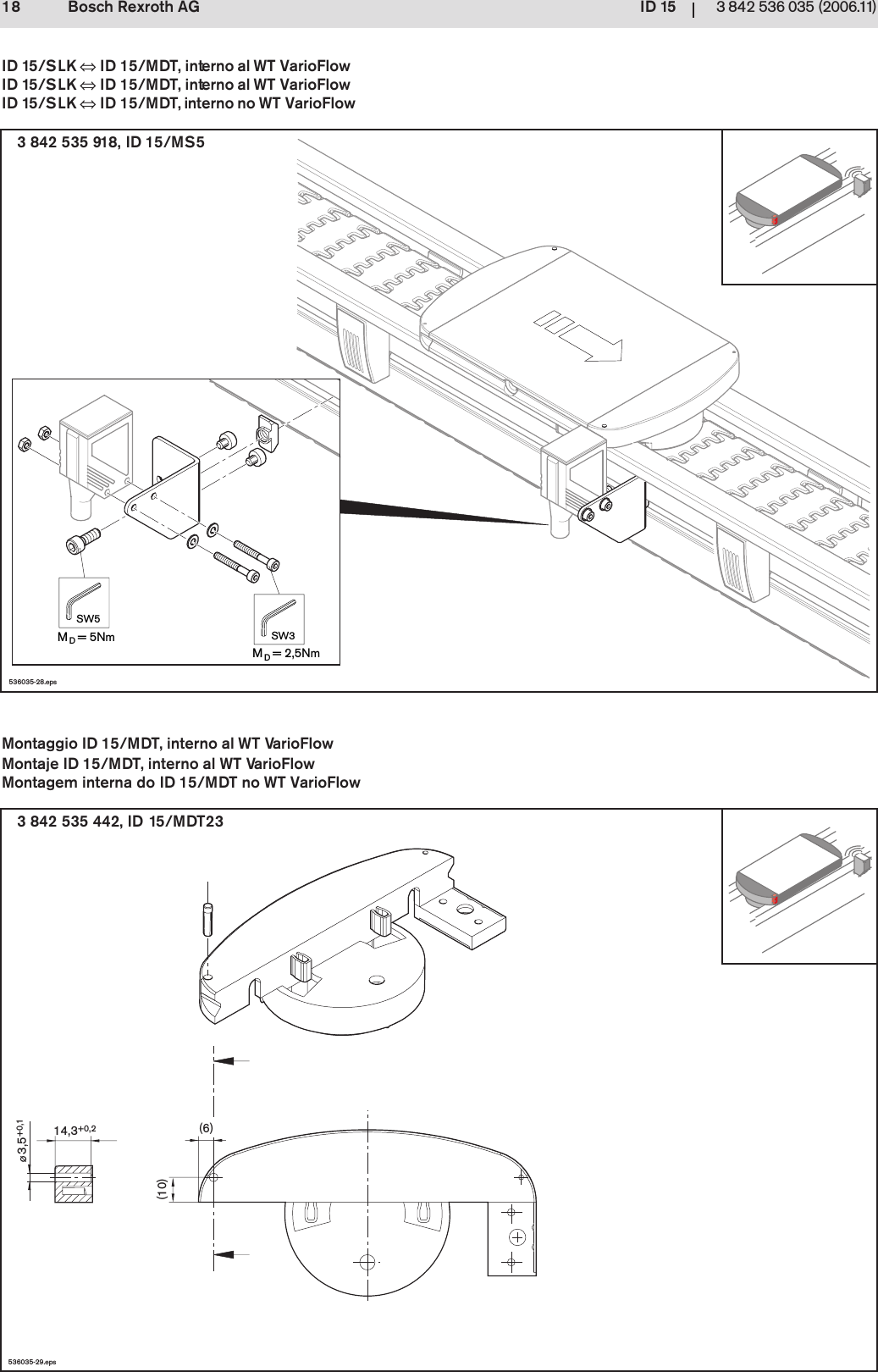 18 Bosch Rexroth AG ID 15 | 3 842 536 035 (2006.11)

ID 15/SLK ⇔ ID 15/MDT, interno al WT VarioFlow
ID 15/SLK ⇔ ID 15/MDT, interno al WT VarioFlow
ID 15/SLK ⇔ ID 15/MDT, interno no WT VarioFlow

3 842 535 918, ID 15/MS5

SW5
$M_D = 5Nm$
SW3
$M_D = 2,5Nm$

536035-28.eps

Montaggio ID 15/MDT, interno al WT VarioFlow
Montaje ID 15/MDT, interno al WT VarioFlow
Montagem interna do ID 15/MDT no WT VarioFlow

3 842 535 442, ID 15/MDT23

$ø3,5^{+0,1}$
$14,3^{+0,2}$
(6)
(10)

536035-29.eps