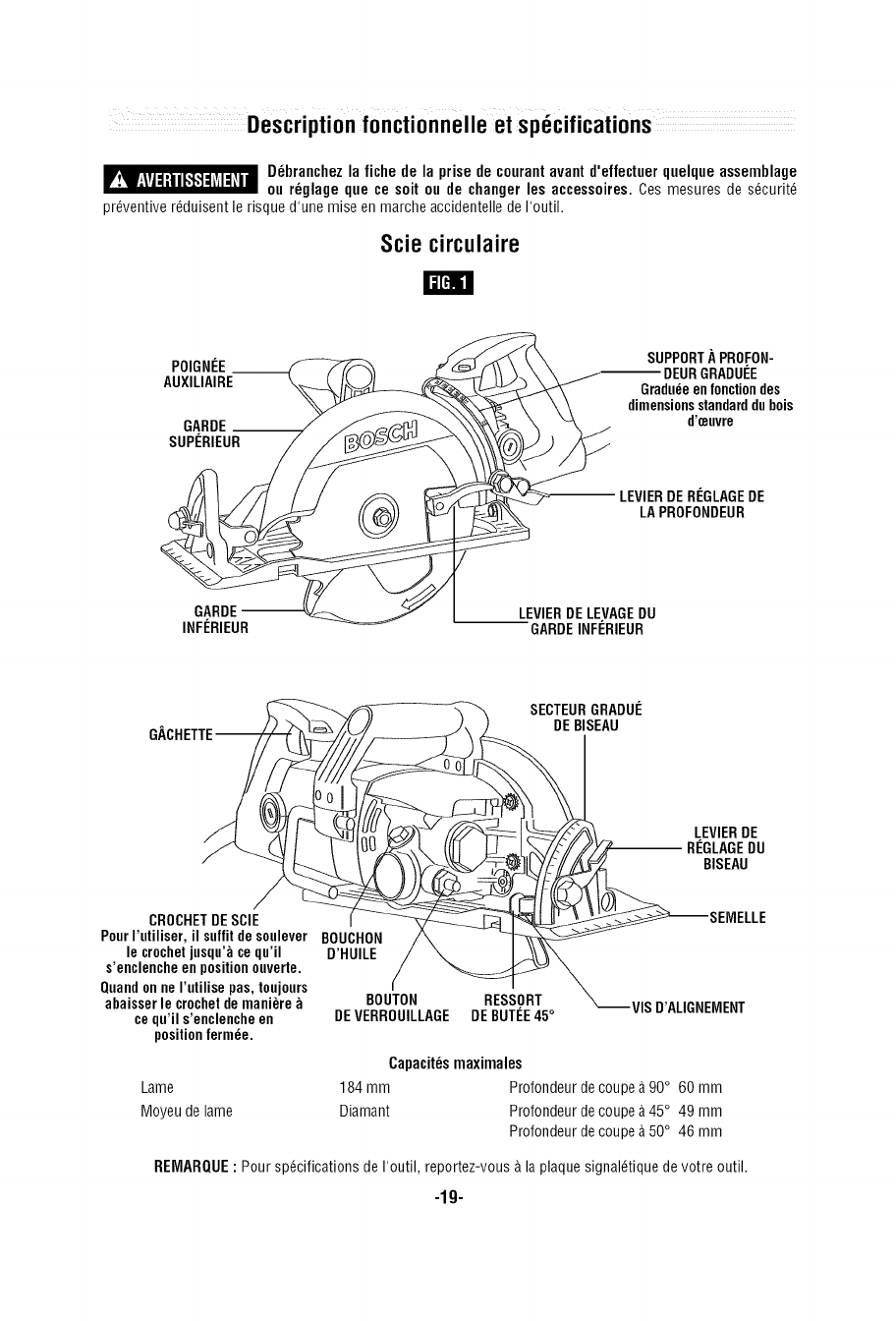 Description fonctionnelle et spécifications

AVERTISSEMENT Débranchez la fiche de la prise de courant avant d'effectuer quelque assemblage ou réglage que ce soit ou de changer les accessoires. Ces mesures de sécurité préventive réduisent le risque d'une mise en marche accidentelle de l'outil.

Scie circulaire

FIG. 1

POIGNÉE AUXILIAIRE

GARDE SUPÉRIEUR

BOSCH

SUPPORT À PROFONDEUR GRADUÉE
Graduée en fonction des dimensions standard du bois d'œuvre

LEVIER DE RÉGLAGE DE LA PROFONDEUR

GARDE INFÉRIEUR

LEVIER DE LEVAGE DU GARDE INFÉRIEUR

GÂCHETTE

SECTEUR GRADUÉ DE BISEAU

LEVIER DE RÉGLAGE DU BISEAU

SEMELLE

CROCHET DE SCIE
Pour l'utiliser, il suffit de soulever le crochet jusqu'à ce qu'il s'enclenche en position ouverte.
Quand on ne l'utilise pas, toujours abaisser le crochet de manière à ce qu'il s'enclenche en position fermée.

BOUCHON D'HUILE

BOUTON DE VERROUILLAGE

RESSORT DE BUTÉE 45°

VIS D'ALIGNEMENT

Capacités maximales

| Lame | 184 mm | Profondeur de coupe à 90° | 60 mm |
|---|---|---|---|
| Moyeu de lame | Diamant | Profondeur de coupe à 45° | 49 mm |
| | | Profondeur de coupe à 50° | 46 mm |

REMARQUE : Pour spécifications de l'outil, reportez-vous à la plaque signalétique de votre outil.

-19-