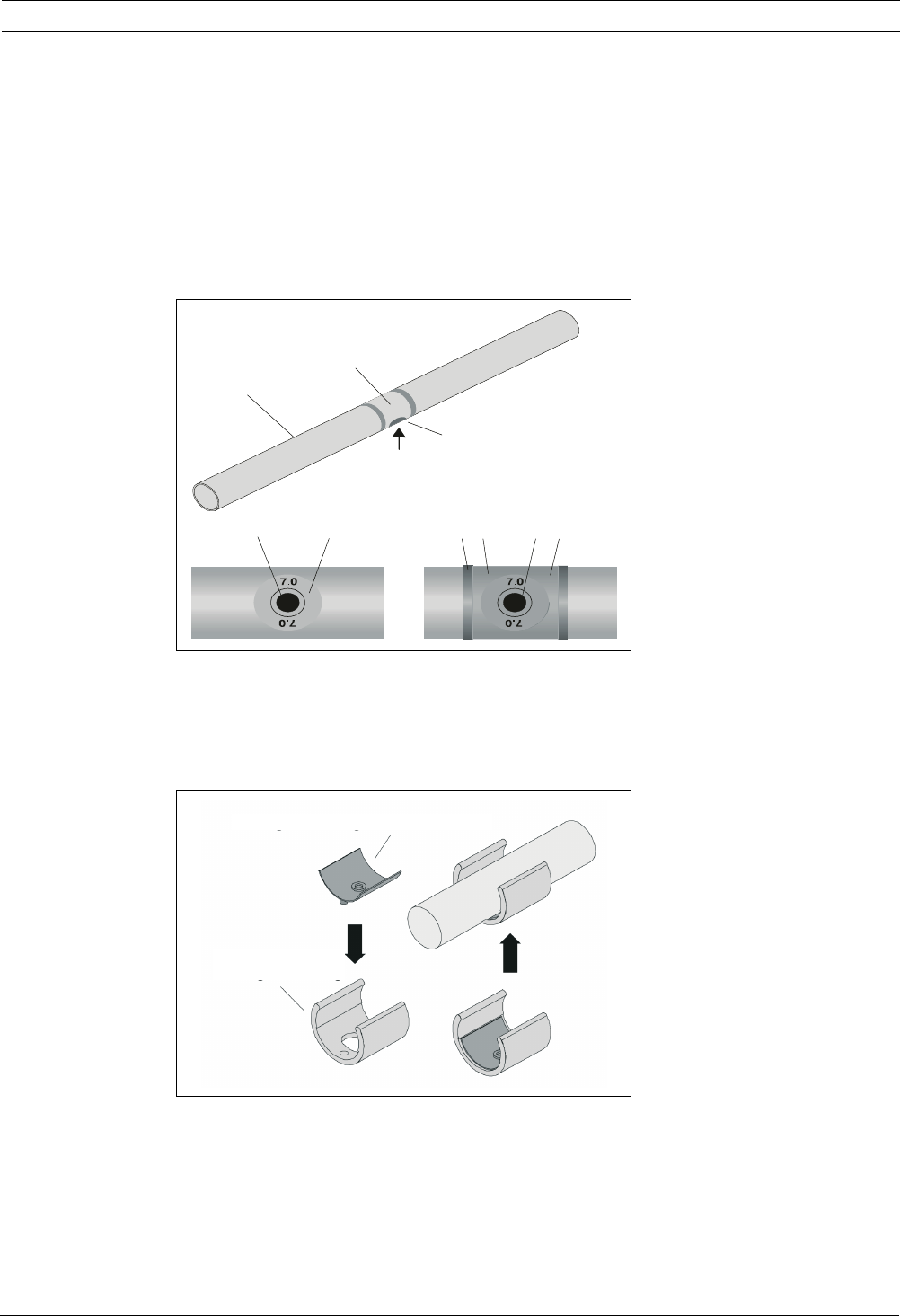 7.0

7.0

7.0

7.0