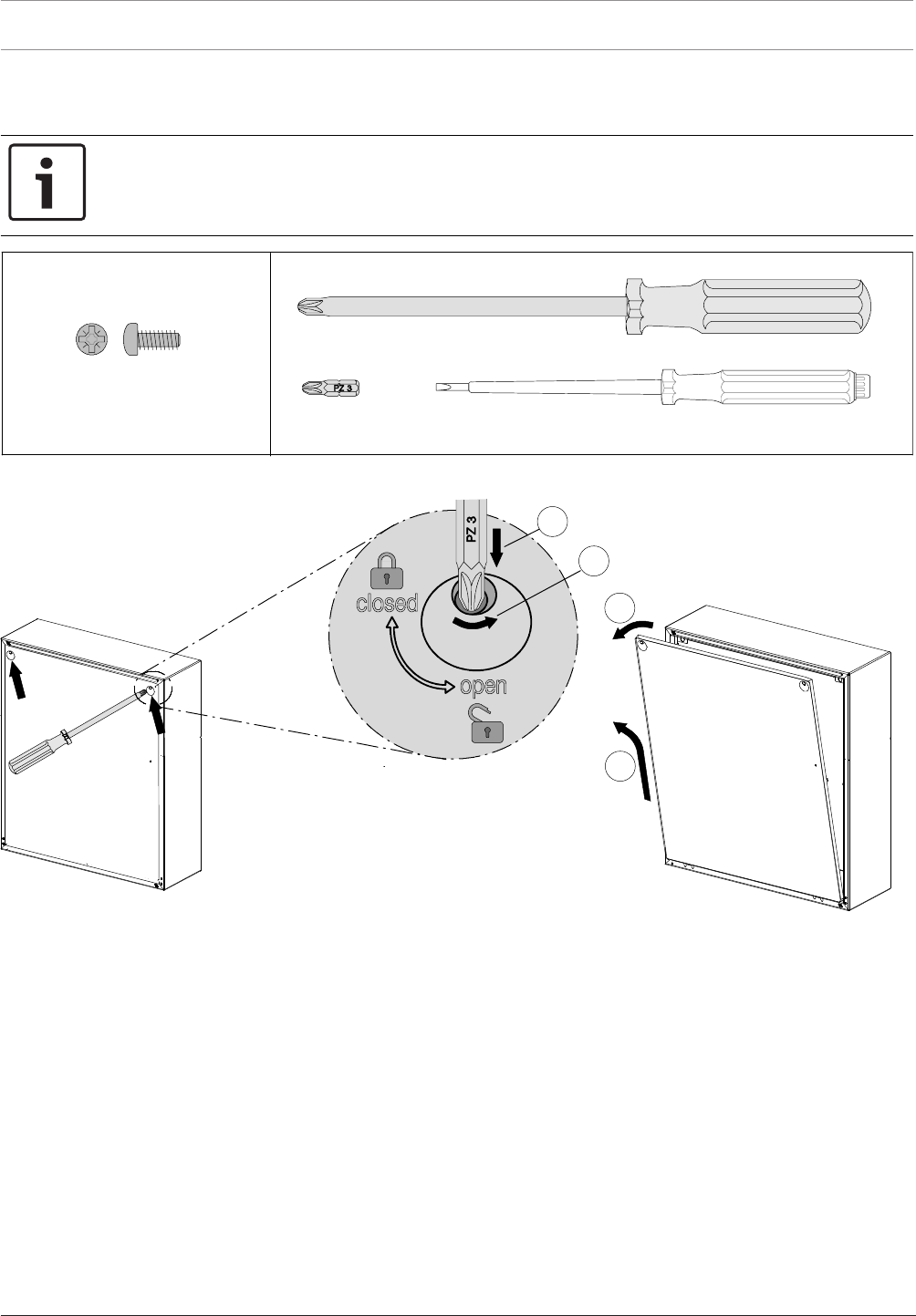 PZ 3

PZ 3

closed

open