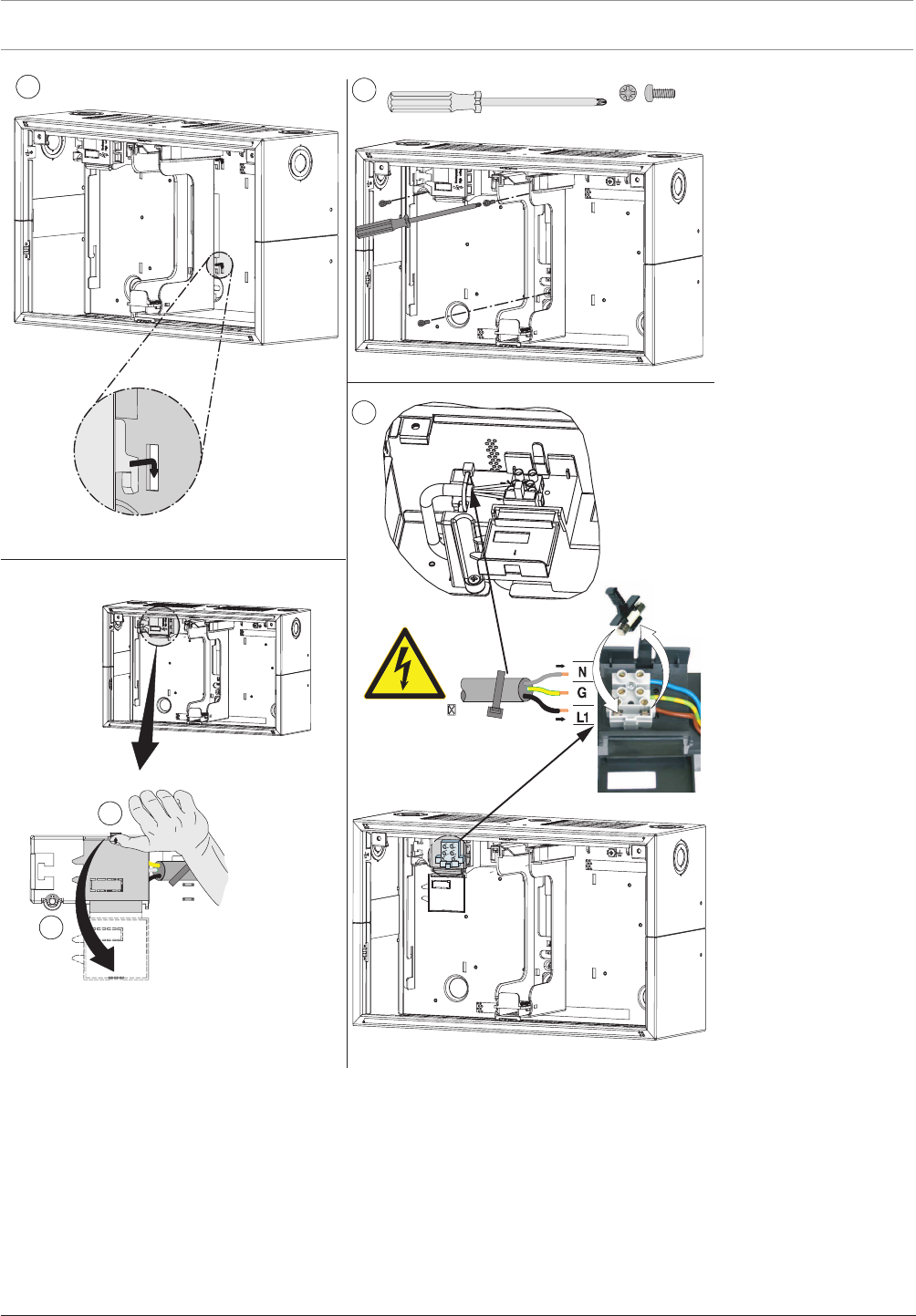 N
G
L1