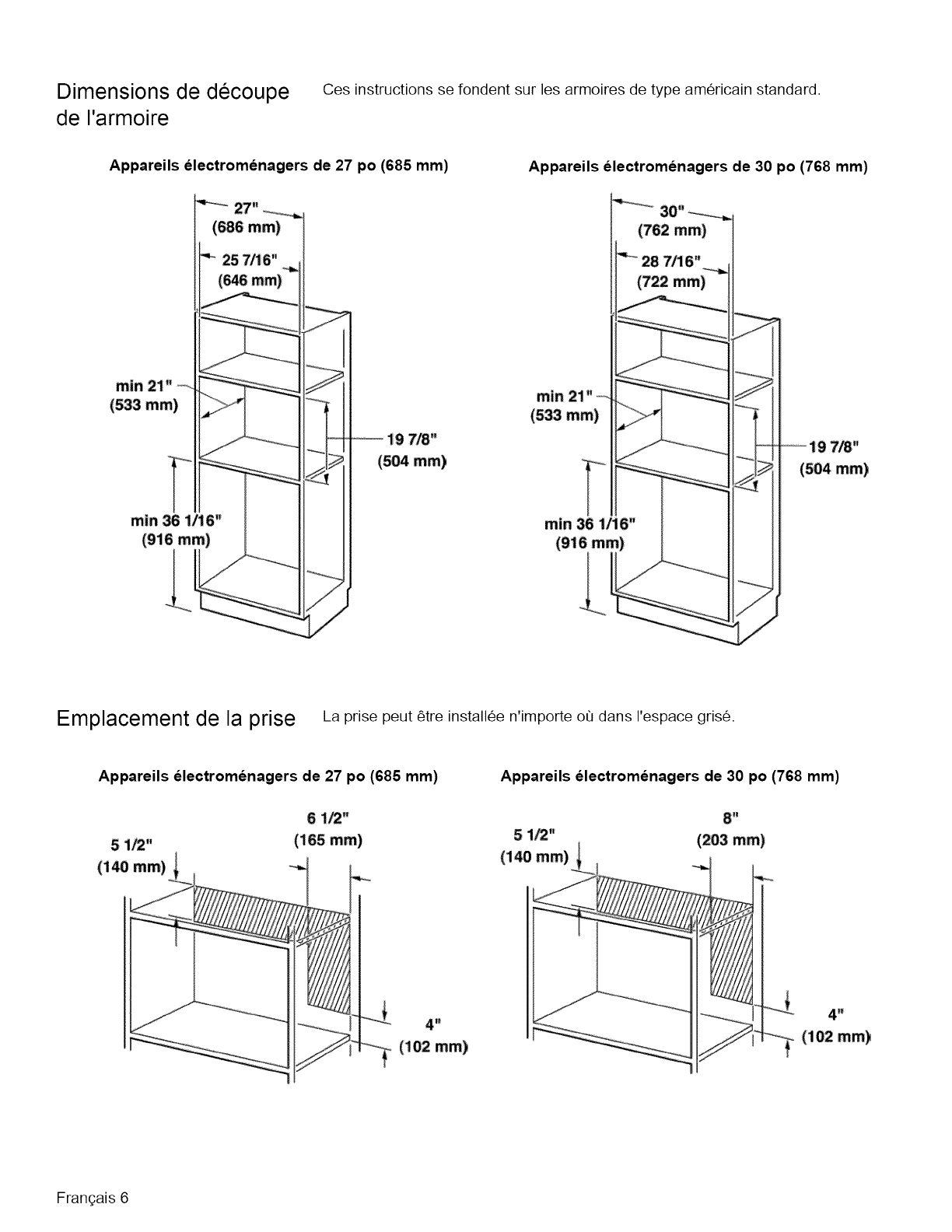 Dimensions de découpe de l'armoire

Ces instructions se fondent sur les armoires de type américain standard.

Appareils électroménagers de 27 po (685 mm)

27" (686 mm)

25 7/16" (646 mm)

min 21" (533 mm)

19 7/8" (504 mm)

min 36 1/16" (916 mm)

Appareils électroménagers de 30 po (768 mm)

30" (762 mm)

28 7/16" (722 mm)

min 21" (533 mm)

19 7/8" (504 mm)

min 36 1/16" (916 mm)

Emplacement de la prise

La prise peut être installée n'importe où dans l'espace grisé.

Appareils électroménagers de 27 po (685 mm)

5 1/2" (140 mm)

6 1/2" (165 mm)

4" (102 mm)

Appareils électroménagers de 30 po (768 mm)

5 1/2" (140 mm)

8" (203 mm)

4" (102 mm)

Français 6