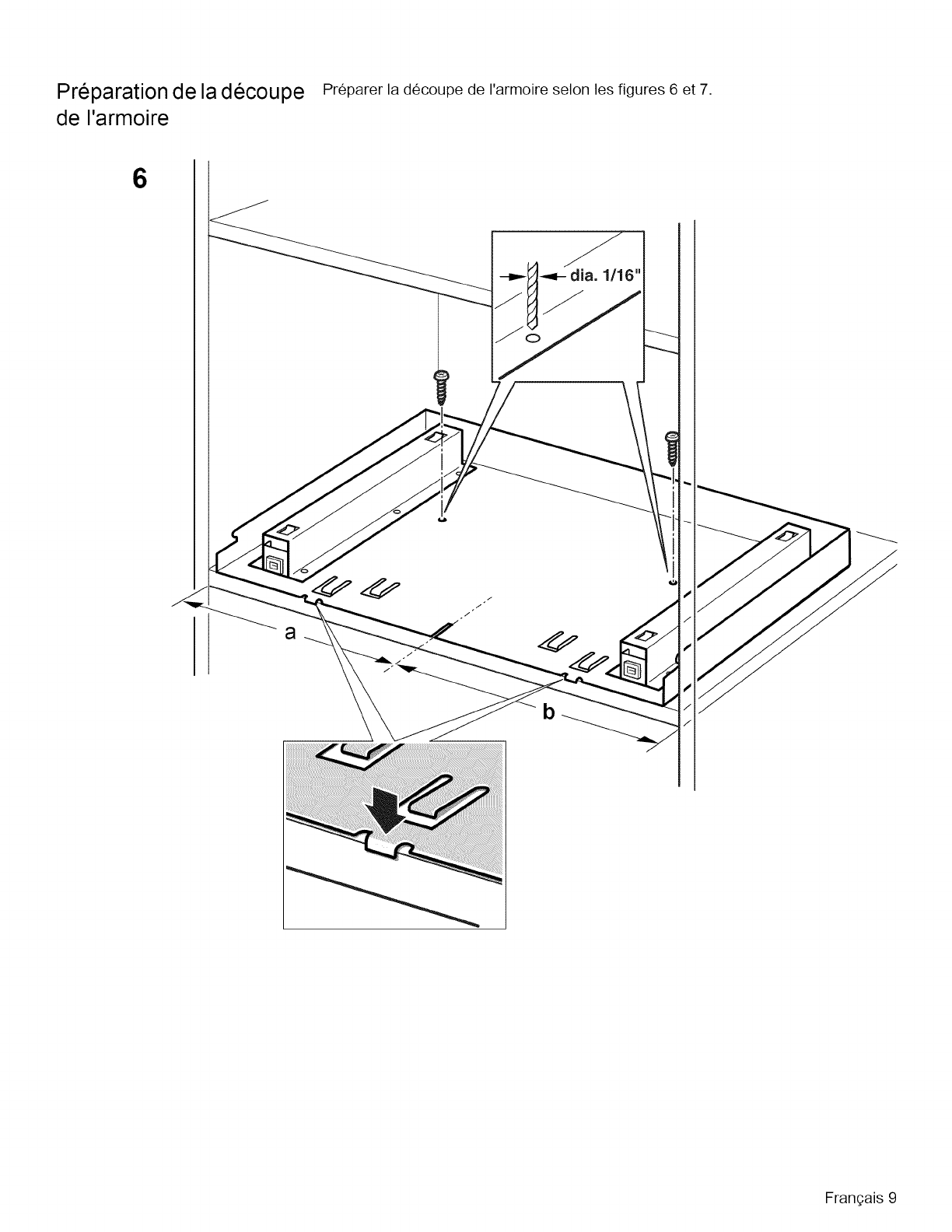 Préparation de la découpe de l'armoire

Préparer la découpe de l'armoire selon les figures 6 et 7.

6

dia. 1/16"

a

b

Français 9