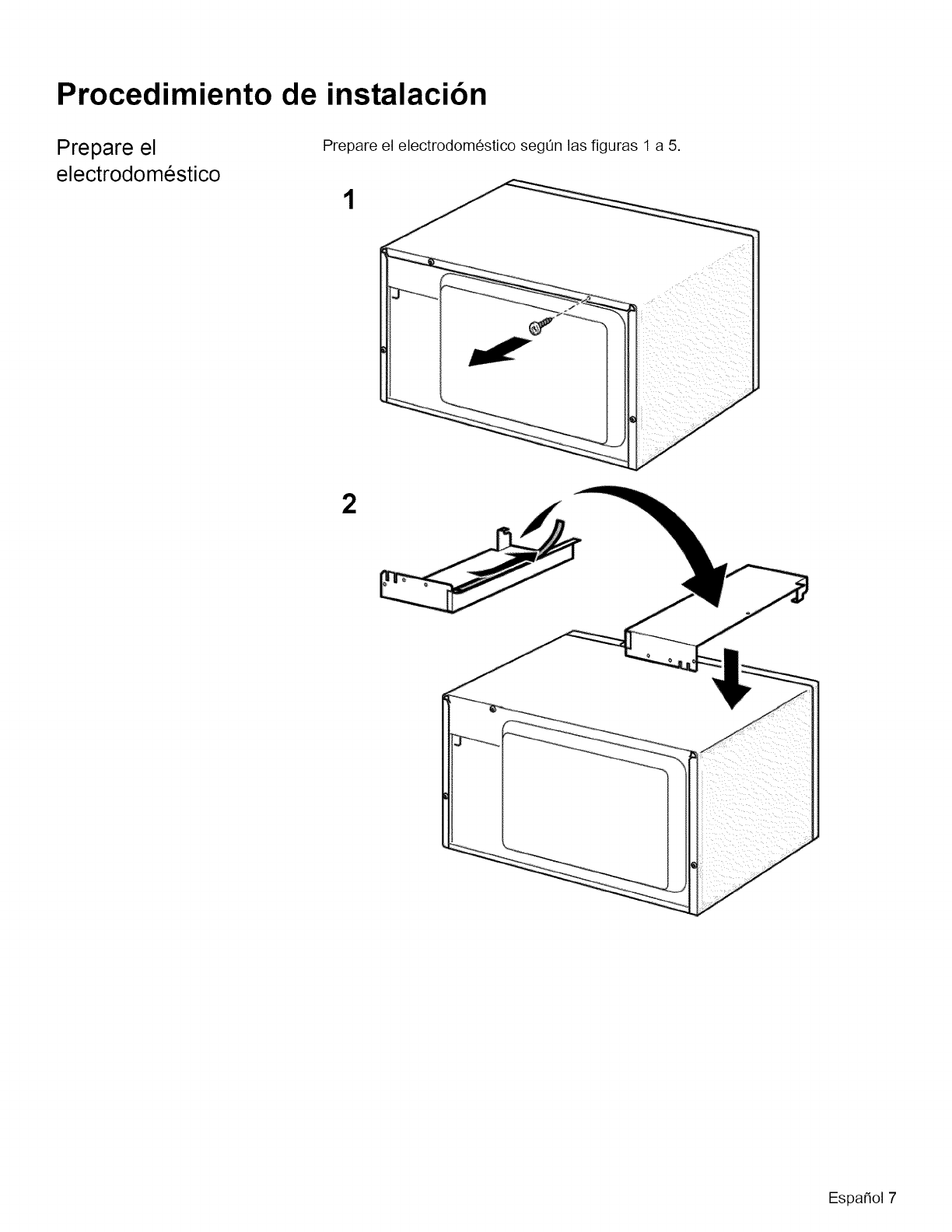 Procedimiento de instalación

Prepare el electrodoméstico

Prepare el electrodoméstico según las figuras 1 a 5.

1

2

Español 7