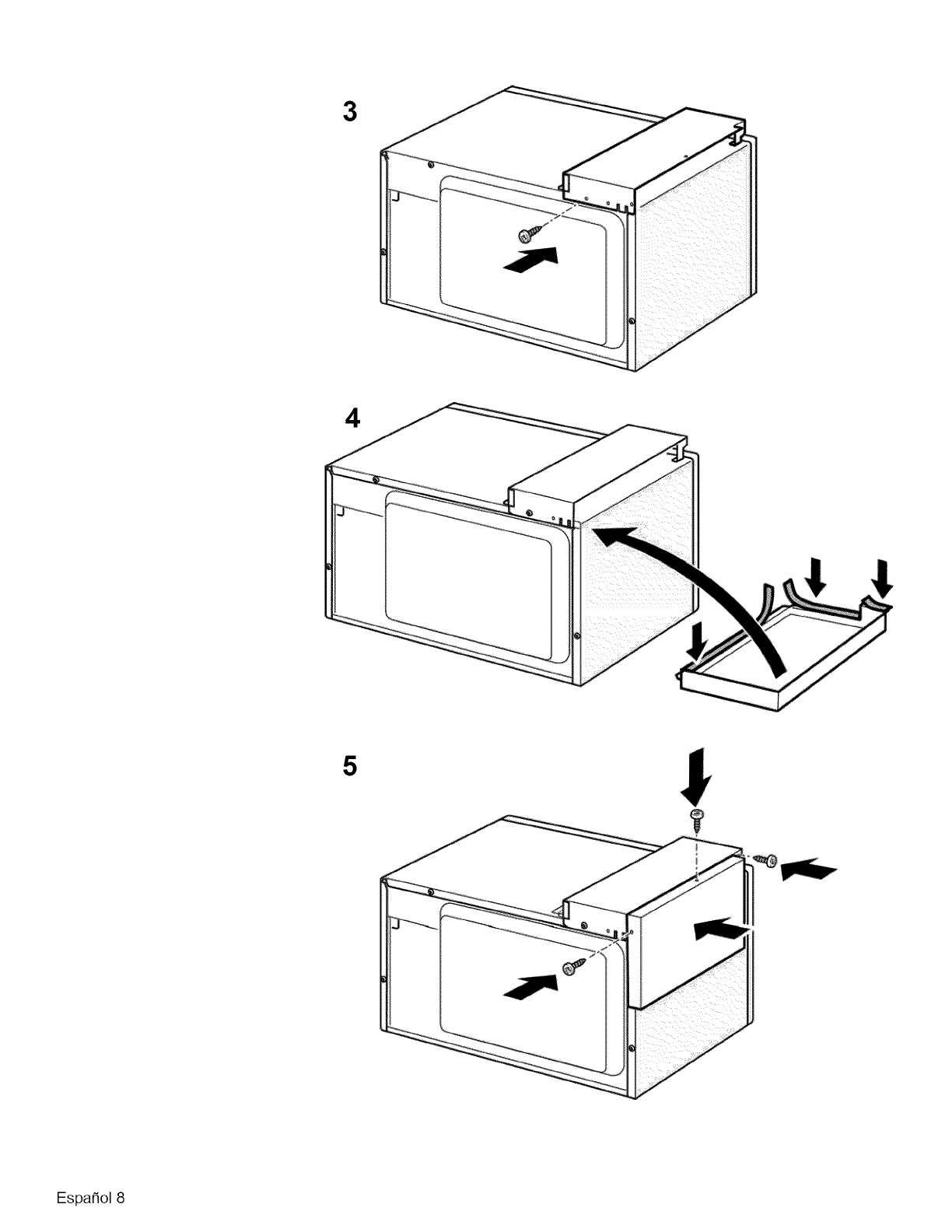 3

4

5

Español 8