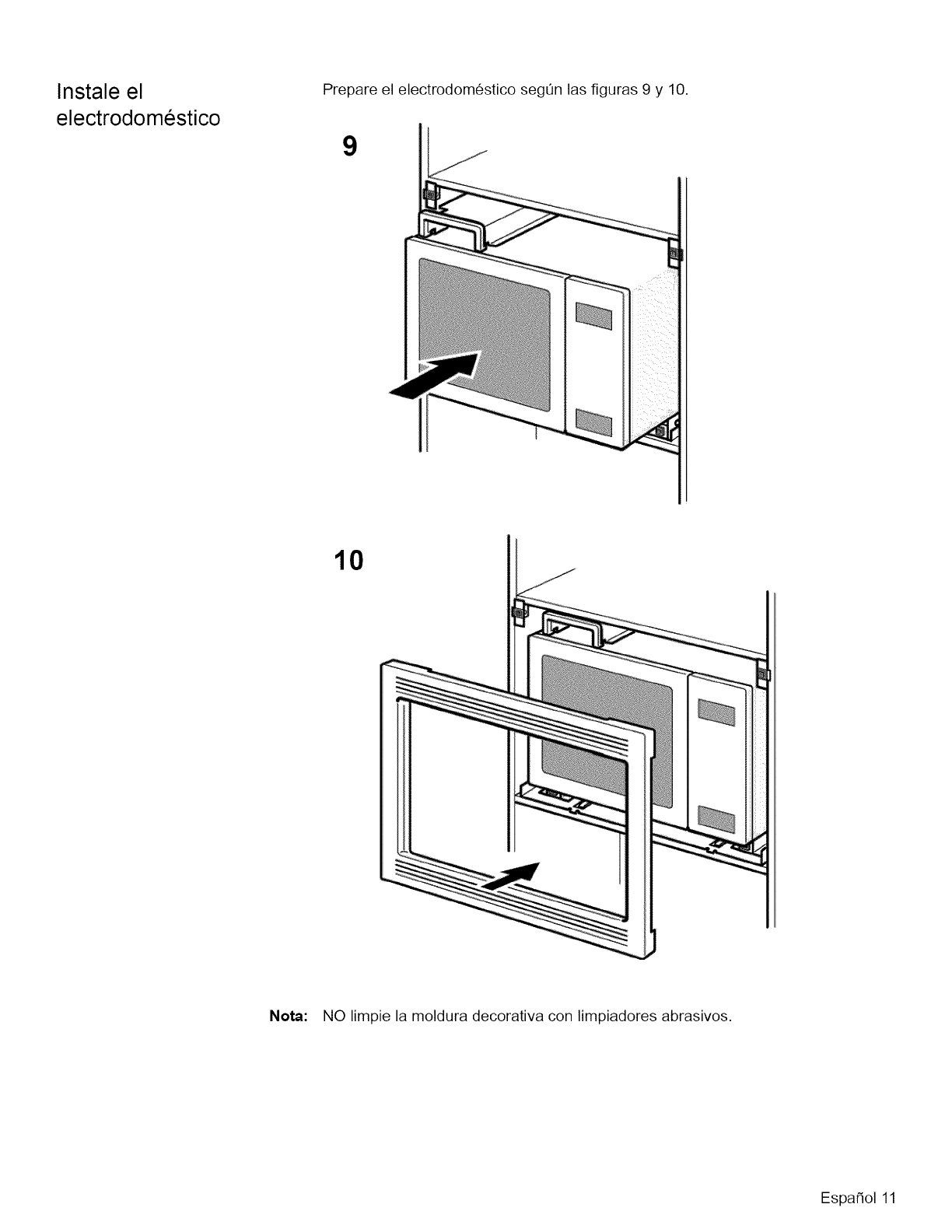 Instale el electrodoméstico

Prepare el electrodoméstico según las figuras 9 y 10.

9

10

Nota: NO limpie la moldura decorativa con limpiadores abrasivos.

Español 11