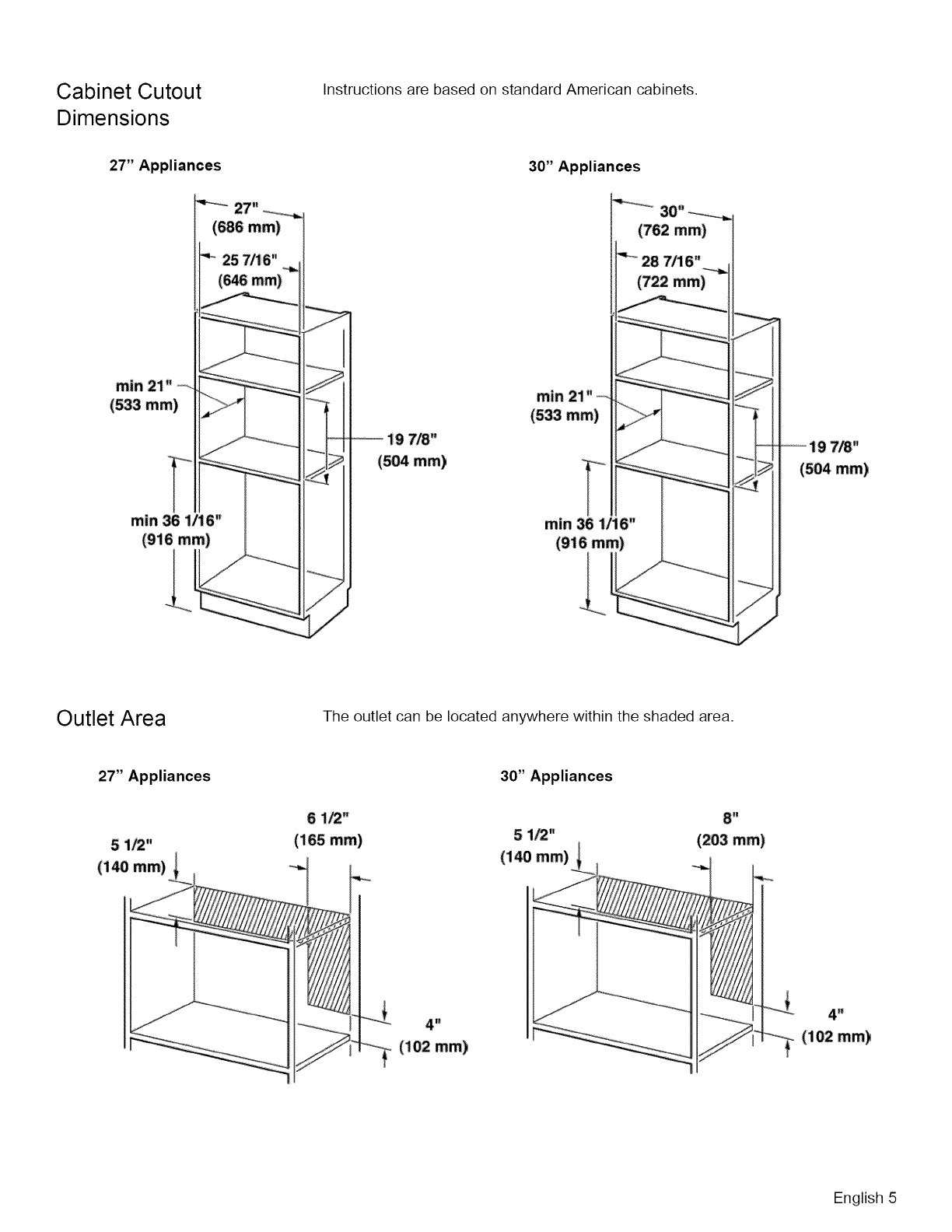 Cabinet Cutout Dimensions

Instructions are based on standard American cabinets.

27" Appliances

27"
(686 mm)
25 7/16"
(646 mm)
min 21"
(533 mm)
19 7/8"
(504 mm)
min 36 1/16"
(916 mm)

30" Appliances

30"
(762 mm)
28 7/16"
(722 mm)
min 21"
(533 mm)
19 7/8"
(504 mm)
min 36 1/16"
(916 mm)

Outlet Area

The outlet can be located anywhere within the shaded area.

27" Appliances

5 1/2"
(140 mm)
6 1/2"
(165 mm)
4"
(102 mm)

30" Appliances

5 1/2"
(140 mm)
8"
(203 mm)
4"
(102 mm)

English 5