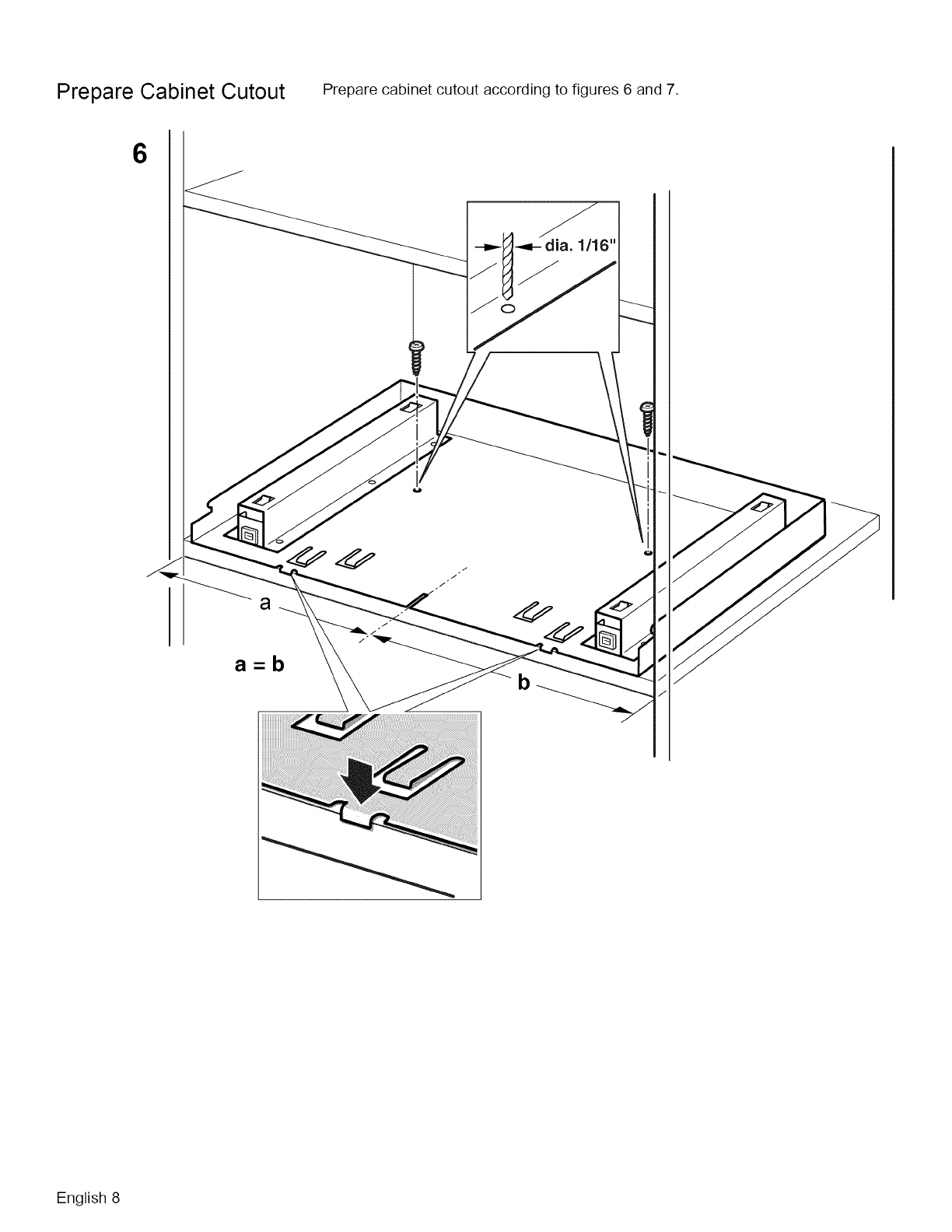 Prepare Cabinet Cutout

Prepare cabinet cutout according to figures 6 and 7.

6

dia. 1/16"

a

a = b

b

English 8