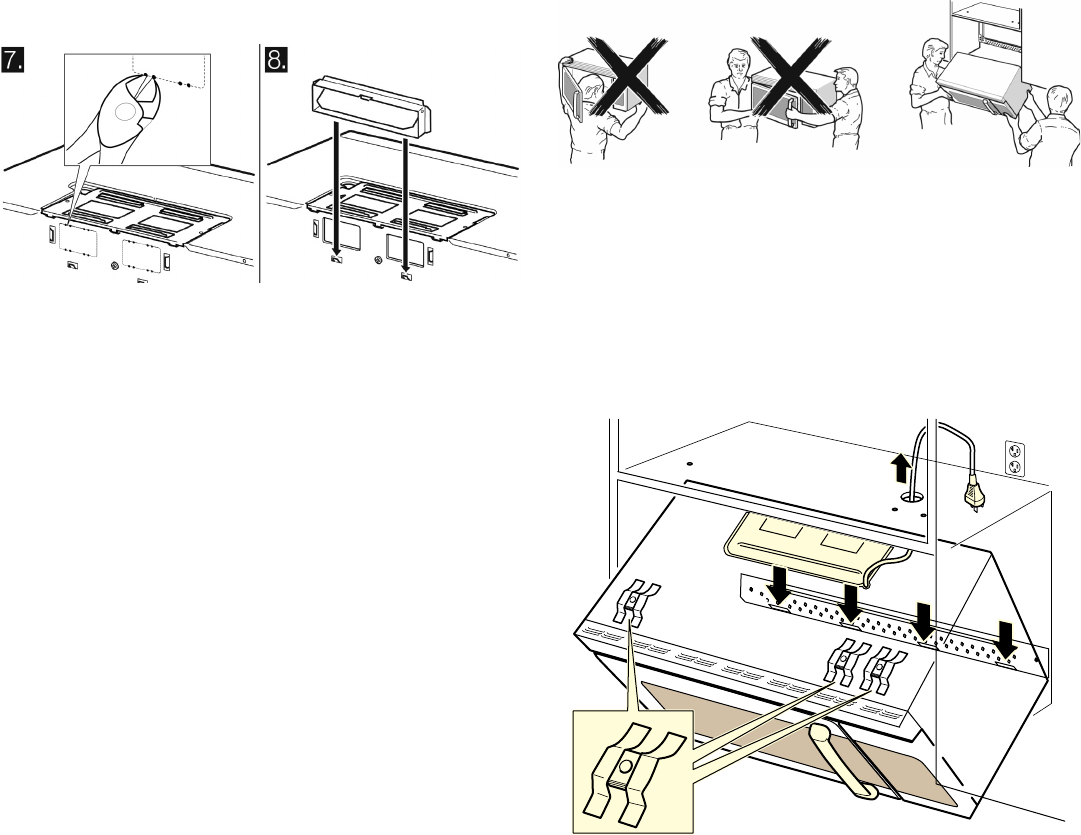 7.

8.