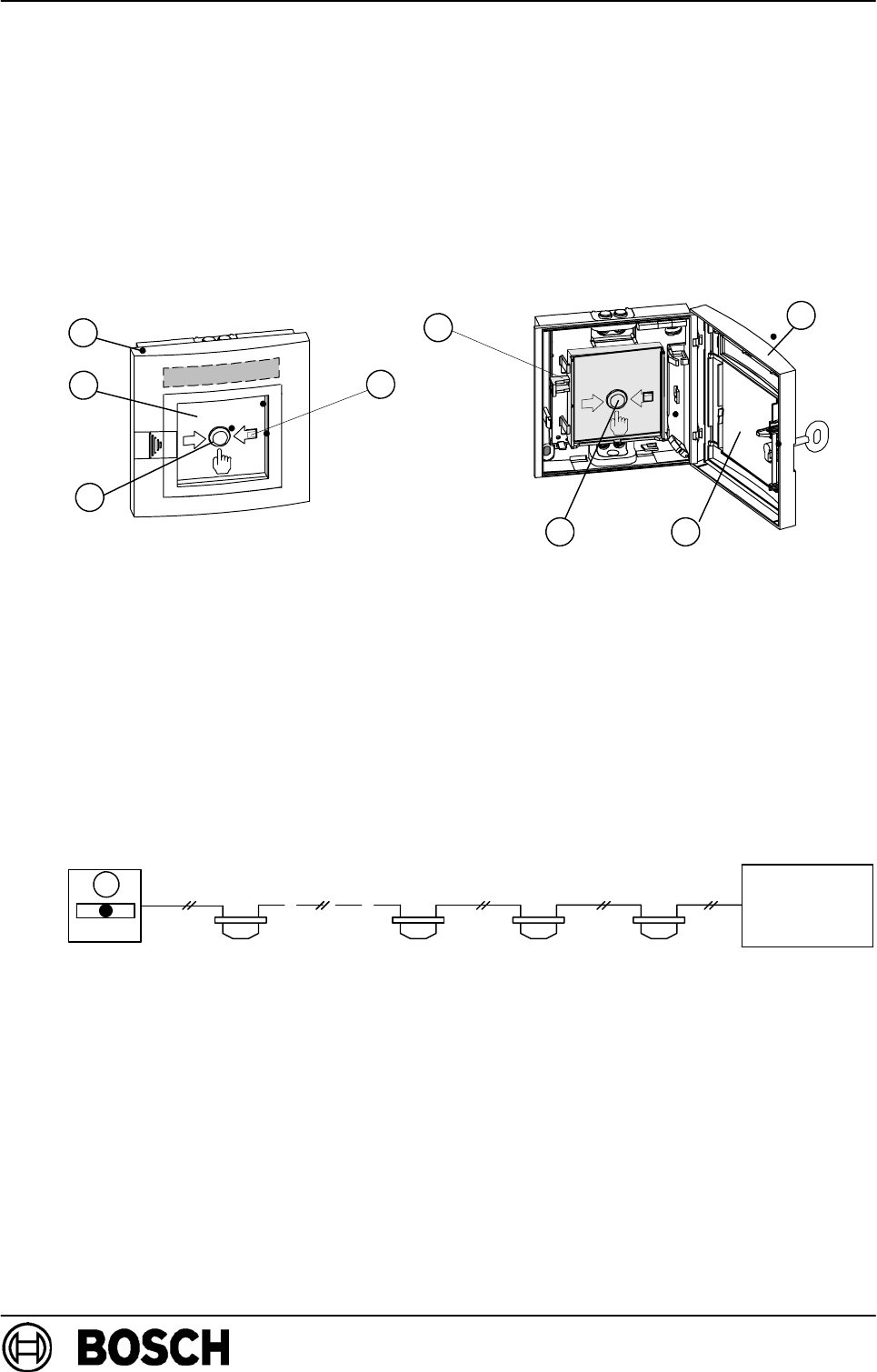 BOSCH