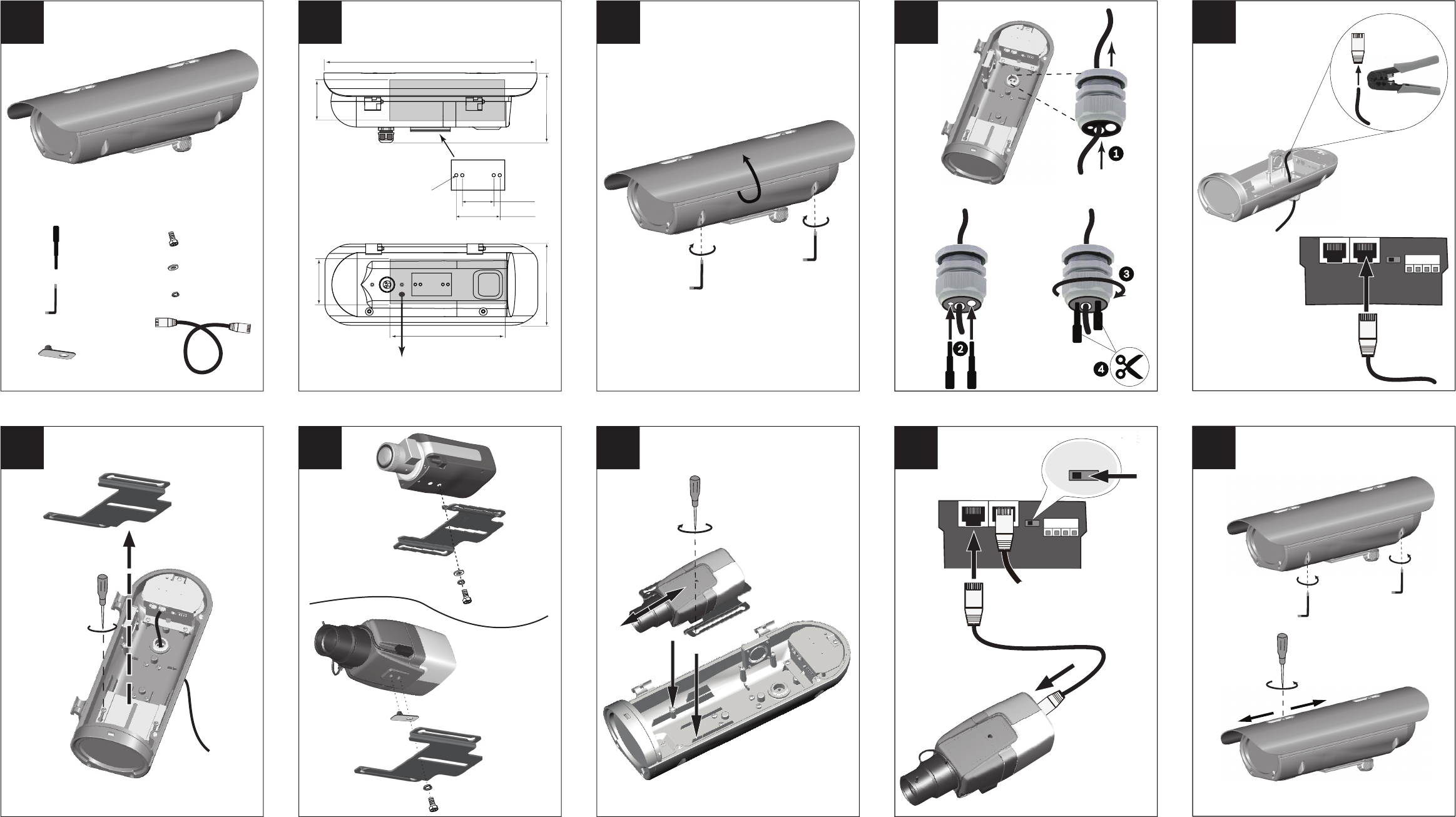 1
2
3
4