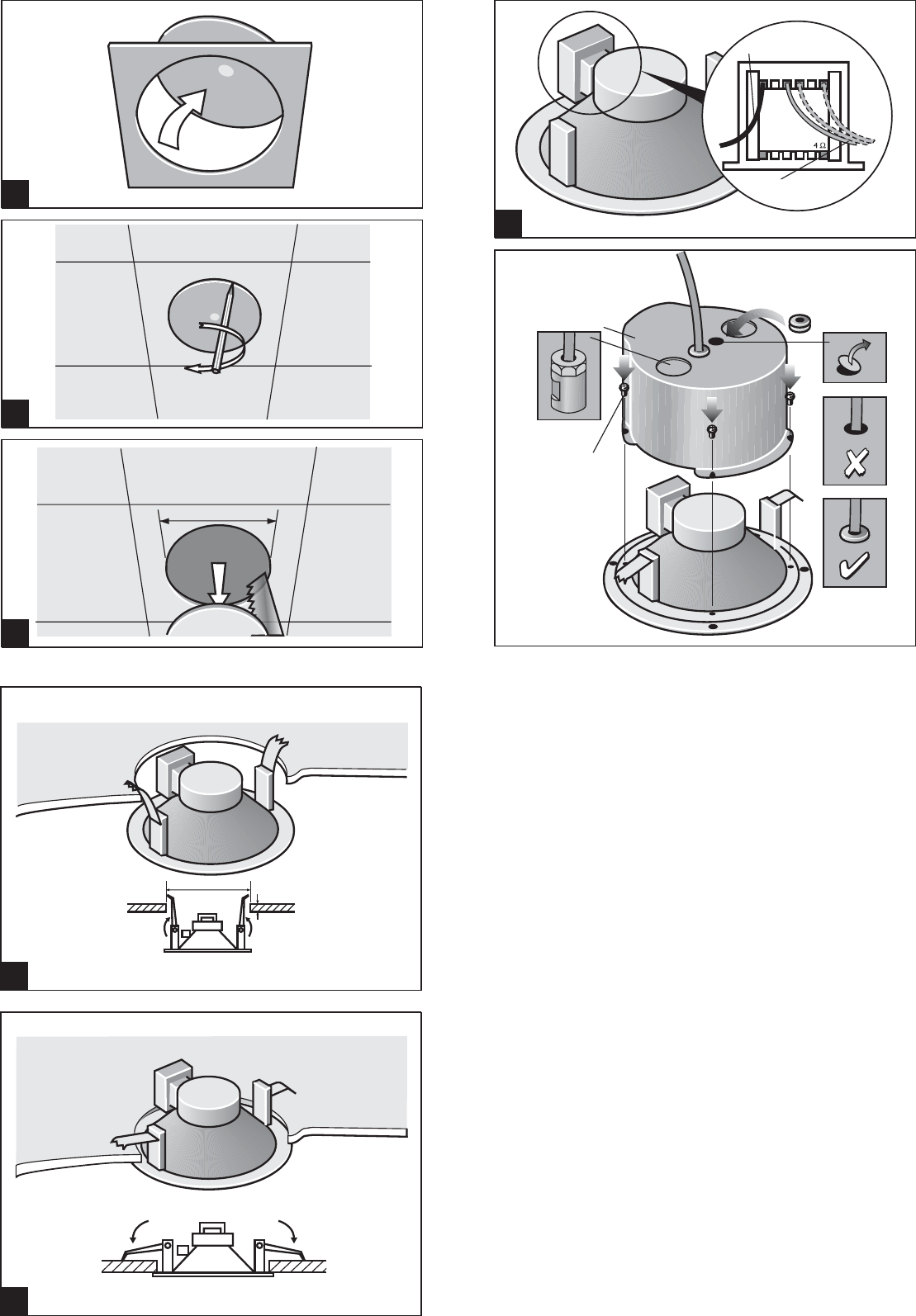 4 Ω