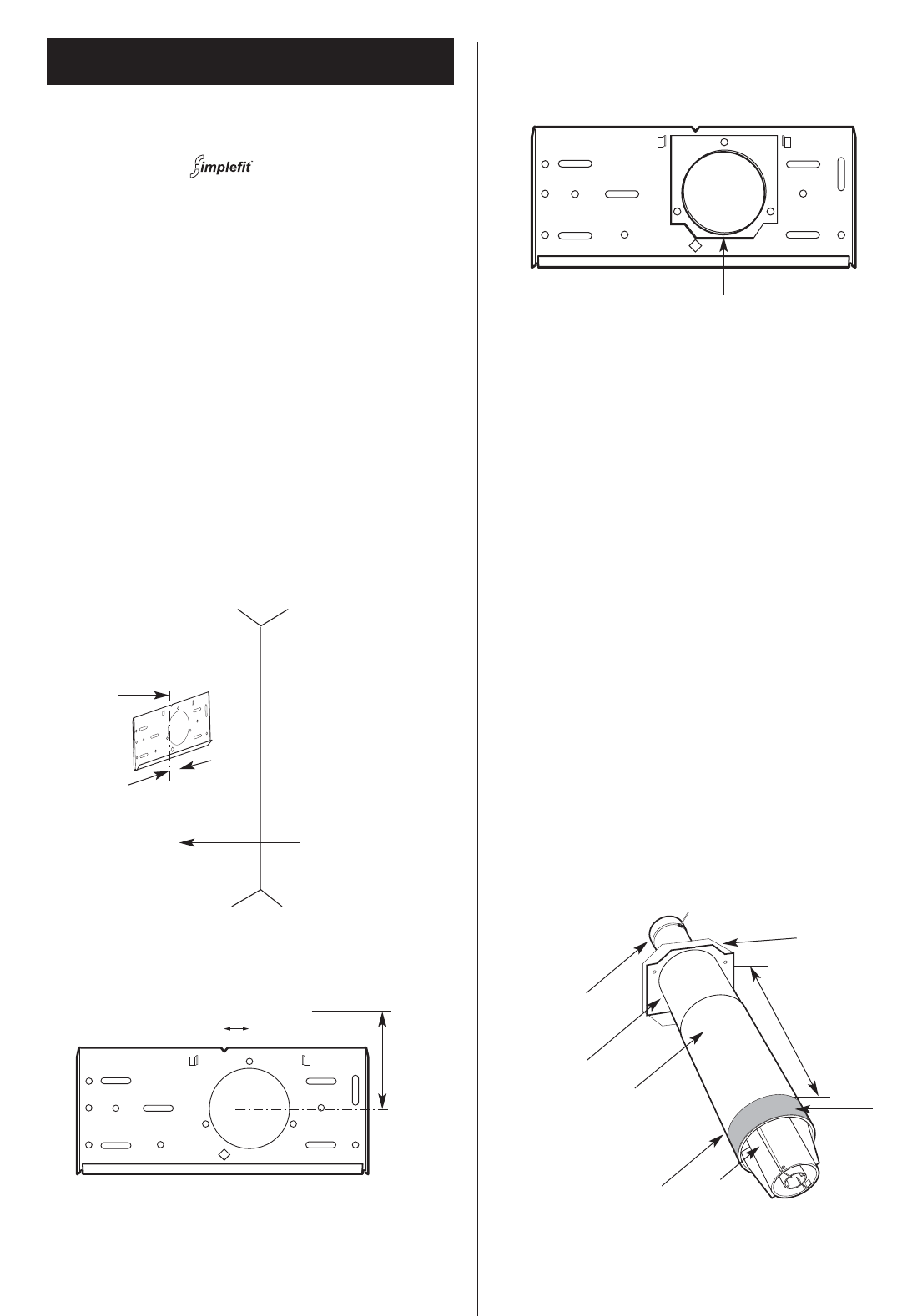 implefit