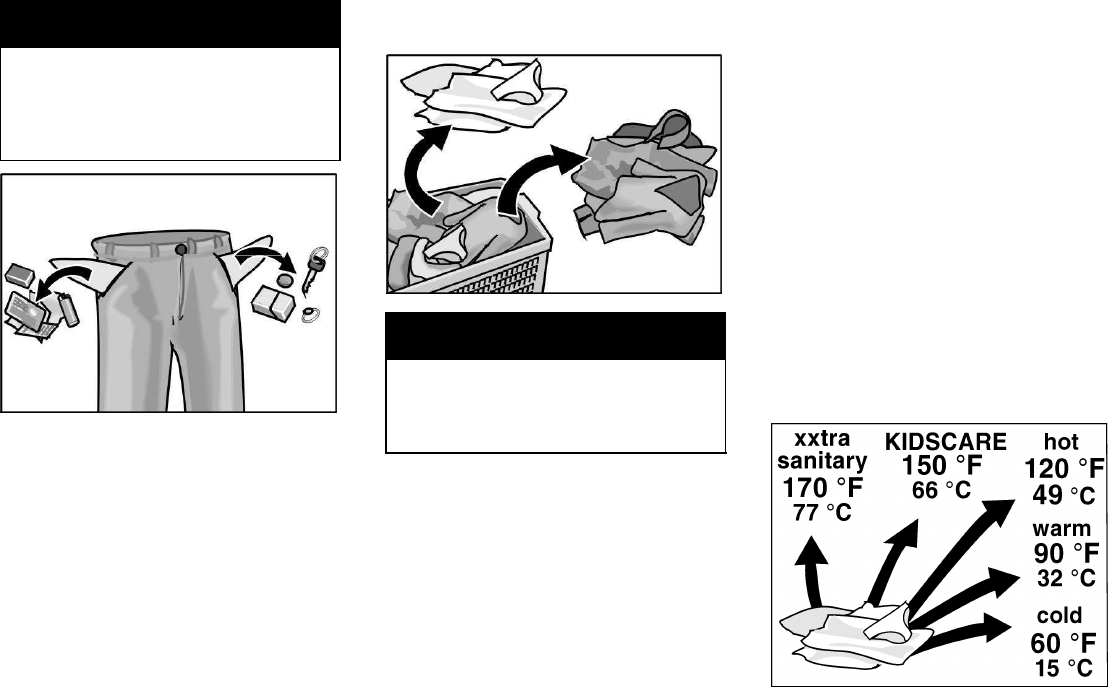 xxtra sanitary
170 °F
77 °C

KIDSCARE
150 °F
66 °C

hot
120 °F
49 °C

warm
90 °F
32 °C

cold
60 °F
15 °C