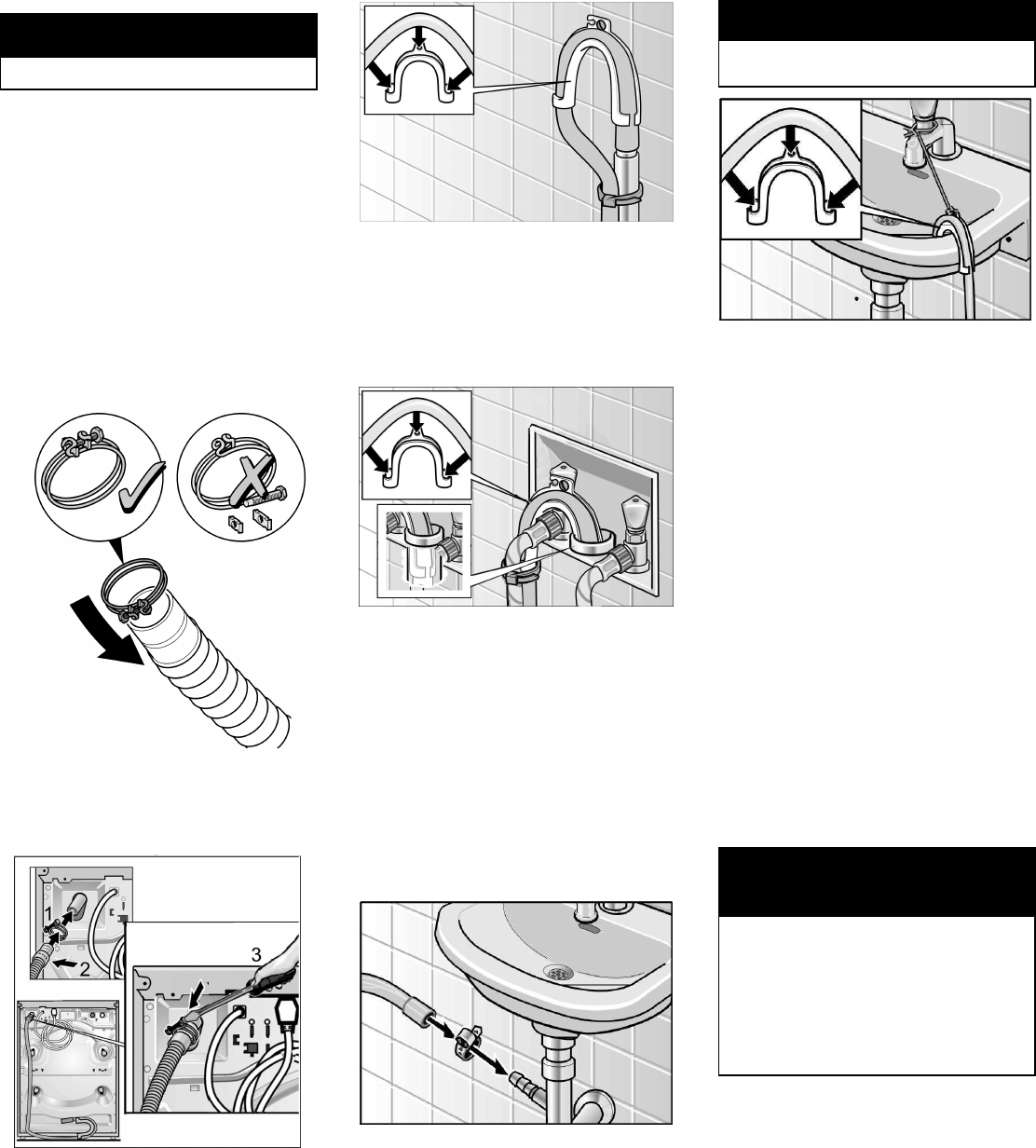 1
2
3