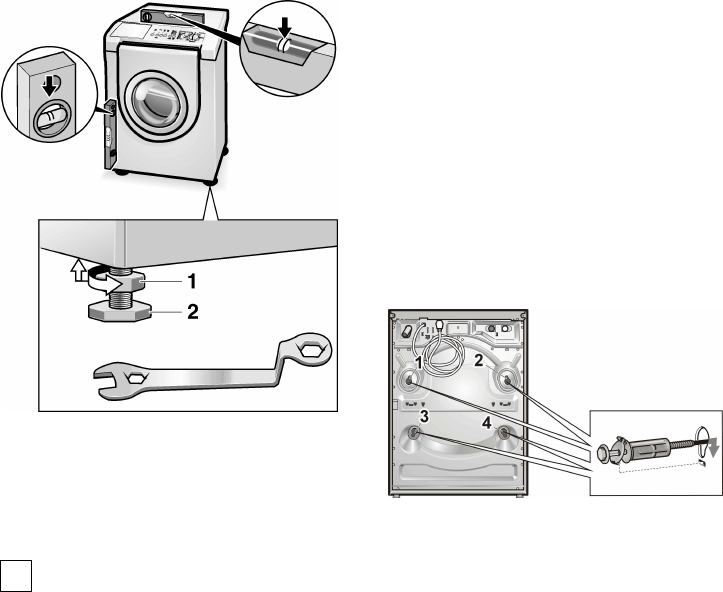 1
2
1
2
3
4